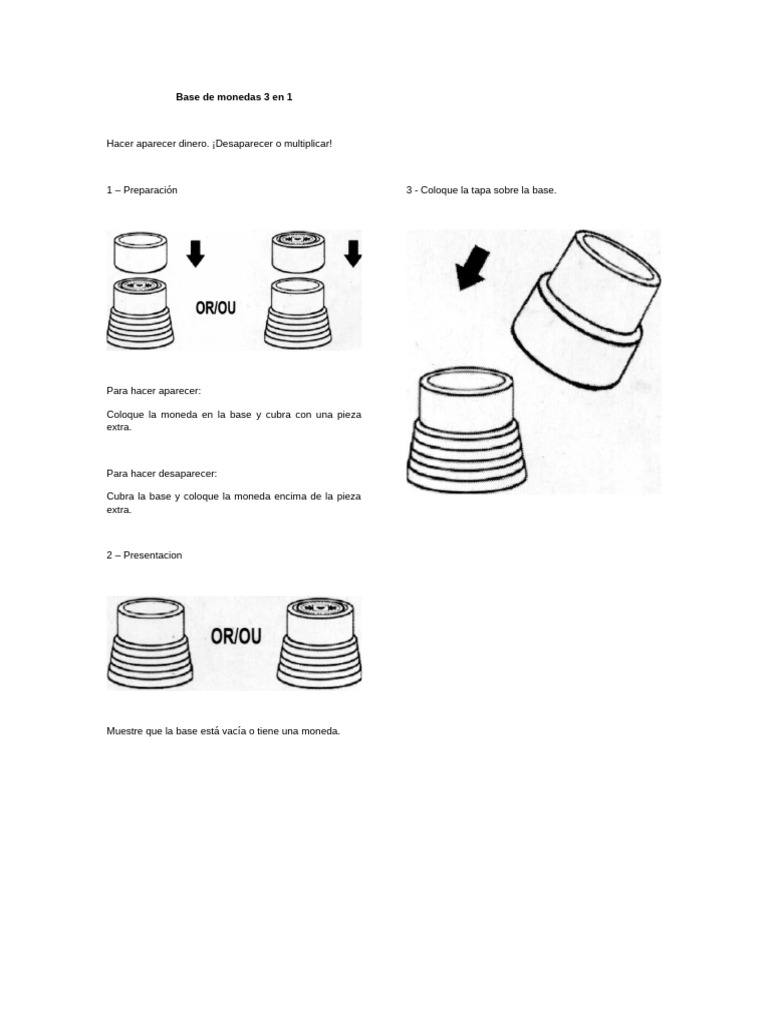 Base de monedas 3 en 1

Hacer aparecer dinero. ¡Desaparecer o multiplicar!

1 – Preparación

OR/OU

Para hacer aparecer:

Coloque la moneda en la base y cubra con una pieza extra.

Para hacer desaparecer:

Cubra la base y coloque la moneda encima de la pieza extra.

2 – Presentacion

OR/OU

Muestre que la base está vacía o tiene una moneda.

3 - Coloque la tapa sobre la base.