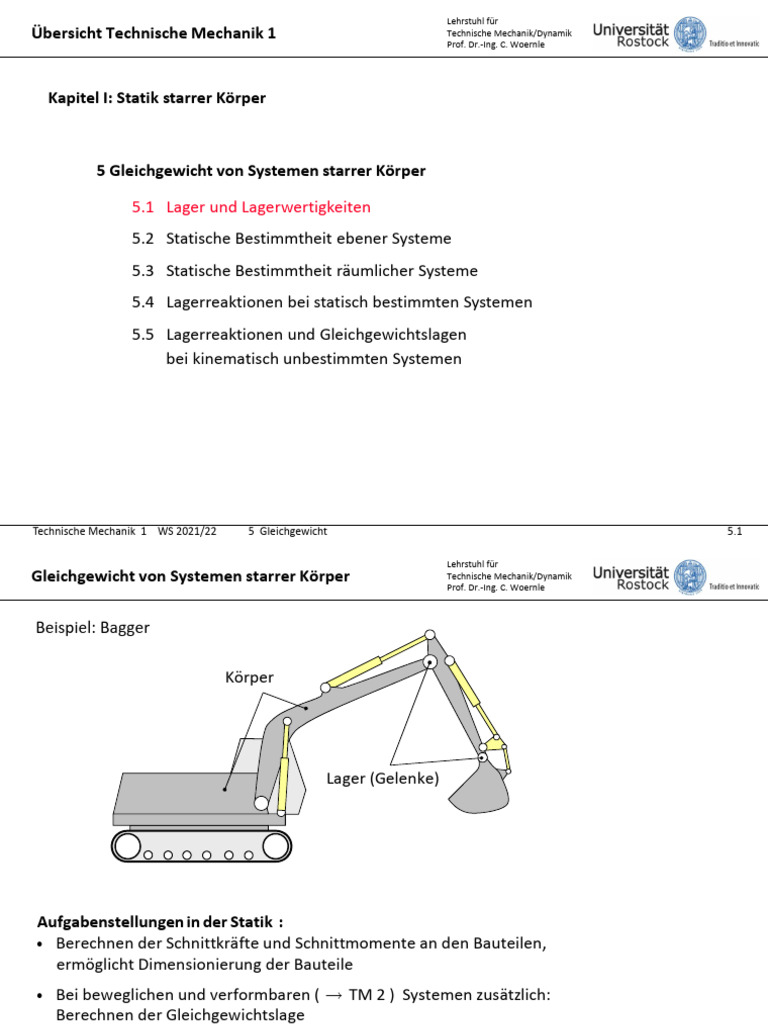 Übersicht Technische Mechanik 1

Lehrstuhl für
Technische Mechanik/Dynamik
Prof. Dr.-Ing. C. Woernle

Universität Rostock

Traditio et Innovatio

Kapitel I: Statik starrer Körper

5 Gleichgewicht von Systemen starrer Körper

5.1 Lager und Lagerwertigkeiten

5.2 Statische Bestimmtheit ebener Systeme

5.3 Statische Bestimmtheit räumlicher Systeme

5.4 Lagerreaktionen bei statisch bestimmten Systemen

5.5 Lagerreaktionen und Gleichgewichtslagen bei kinematisch unbestimmten Systemen

Technische Mechanik 1 WS 2021/22 5 Gleichgewicht 5.1

Gleichgewicht von Systemen starrer Körper

Lehrstuhl für
Technische Mechanik/Dynamik
Prof. Dr.-Ing. C. Woernle

Universität Rostock

Traditio et Innovatio

Beispiel: Bagger

Körper

Lager (Gelenke)

Aufgabenstellungen in der Statik :
• Berechnen der Schnittkräfte und Schnittmomente an den Bauteilen, ermöglicht Dimensionierung der Bauteile
• Bei beweglichen und verformbaren ( $\rightarrow$ TM 2 ) Systemen zusätzlich: Berechnen der Gleichgewichtslage