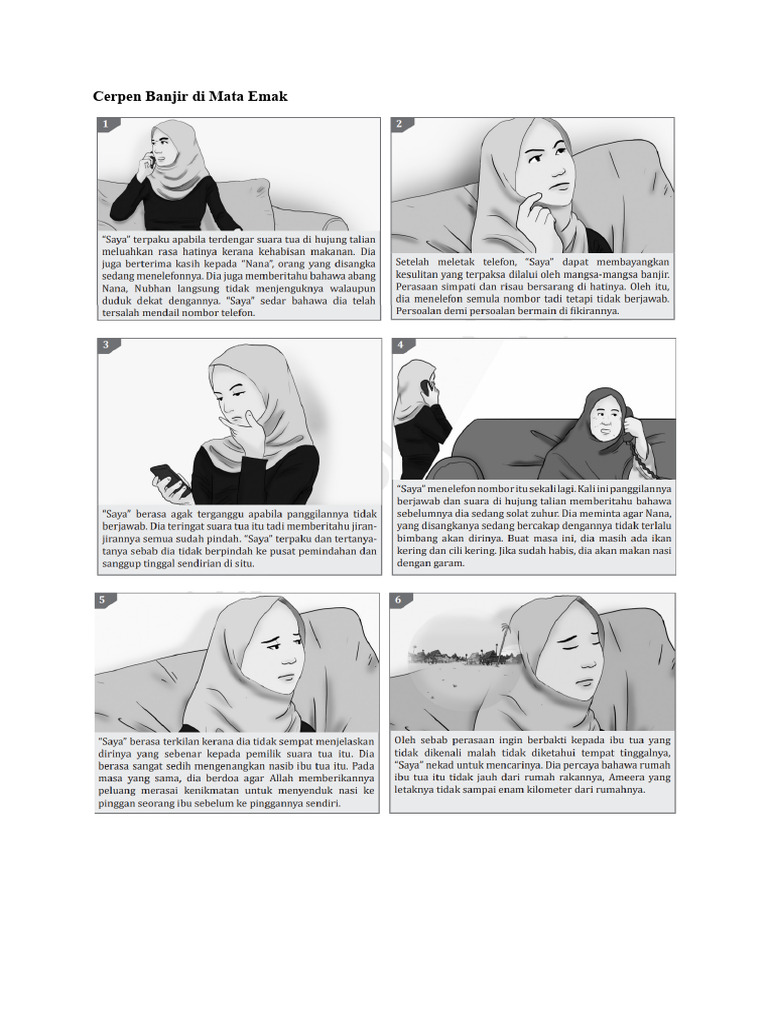 Cerpen Banjir di Mata Emak

1

"Saya" terpaku apabila terdengar suara tua di hujung talian meluahkan rasa hatinya kerana kehabisan makanan. Dia juga berterima kasih kepada "Nana", orang yang disangka sedang menelefonnya. Dia juga memberitahu bahawa abang Nana, Nubhan langsung tidak menjenguknya walaupun duduk dekat dengannya. "Saya" sedar bahawa dia telah tersalah mendail nombor telefon.

2

Setelah meletak telefon, "Saya" dapat membayangkan kesulitan yang terpaksa dilalui oleh mangsa-mangsa banjir. Perasaan simpati dan risau bersarang di hatinya. Oleh itu, dia menelefon semula nombor tadi tetapi tidak berjawab. Persoalan demi persoalan bermain di fikirannya.

3

"Saya" berasa agak terganggu apabila panggilannya tidak berjawab. Dia teringat suara tua itu tadi memberitahu jiran-jirannya semua sudah pindah. "Saya" terpaku dan tertanya-tanya sebab dia tidak berpindah ke pusat pemindahan dan sanggup tinggal sendirian di situ.

4

"Saya" menelefon nombor itu sekali lagi. Kali ini panggilannya berjawab dan suara di hujung talian memberitahu bahawa sebelumnya dia sedang solat zuhur. Dia meminta agar Nana, yang disangkanya sedang bercakap dengannya tidak terlalu bimbang akan dirinya. Buat masa ini, dia masih ada ikan kering dan cili kering. Jika sudah habis, dia akan makan nasi dengan garam.

5

"Saya" berasa terkilan kerana dia tidak sempat menjelaskan dirinya yang sebenar kepada pemilik suara tua itu. Dia berasa sangat sedih mengenangkan nasib ibu tua itu. Pada masa yang sama, dia berdoa agar Allah memberikannya peluang merasai kenikmatan untuk menyenduk nasi ke pinggan seorang ibu sebelum ke pinggannya sendiri.

6

Oleh sebab perasaan ingin berbakti kepada ibu tua yang tidak dikenali malah tidak diketahui tempat tinggalnya, "Saya" nekad untuk mencarinya. Dia percaya bahawa rumah ibu tua itu tidak jauh dari rumah rakannya, Ameera yang letaknya tidak sampai enam kilometer dari rumahnya.