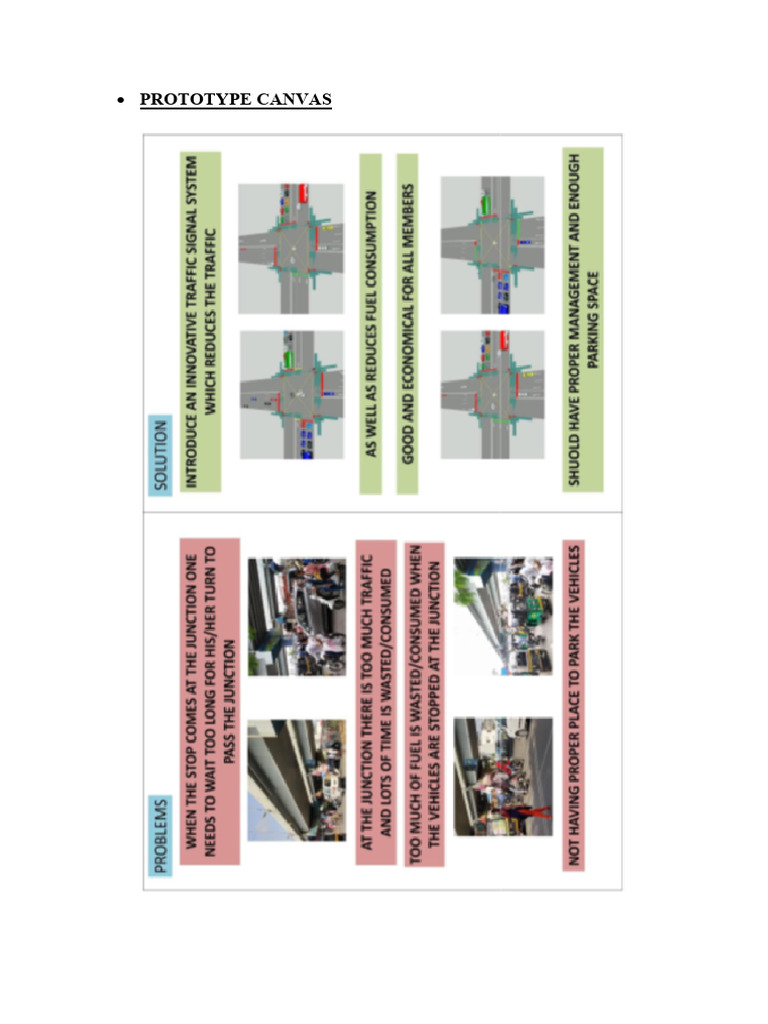 • PROTOTYPE CANVAS

PROBLEMS

WHEN THE STOP COMES AT THE JUNCTION ONE NEEDS TO WAIT TOO LONG FOR HIS/HER TURN TO PASS THE JUNCTION

AT THE JUNCTION THERE IS TOO MUCH TRAFFIC AND LOTS OF TIME IS WASTED/CONSUMED

TOO MUCH OF FUEL IS WASTED/CONSUMED WHEN THE VEHICLES ARE STOPPED AT THE JUNCTION

NOT HAVING PROPER PLACE TO PARK THE VEHICLES

SOLUTION

INTRODUCE AN INNOVATIVE TRAFFIC SIGNAL SYSTEM WHICH REDUCES THE TRAFFIC

AS WELL AS REDUCES FUEL CONSUMPTION

GOOD AND ECONOMICAL FOR ALL MEMBERS

SHUOLD HAVE PROPER MANAGEMENT AND ENOUGH PARKING SPACE