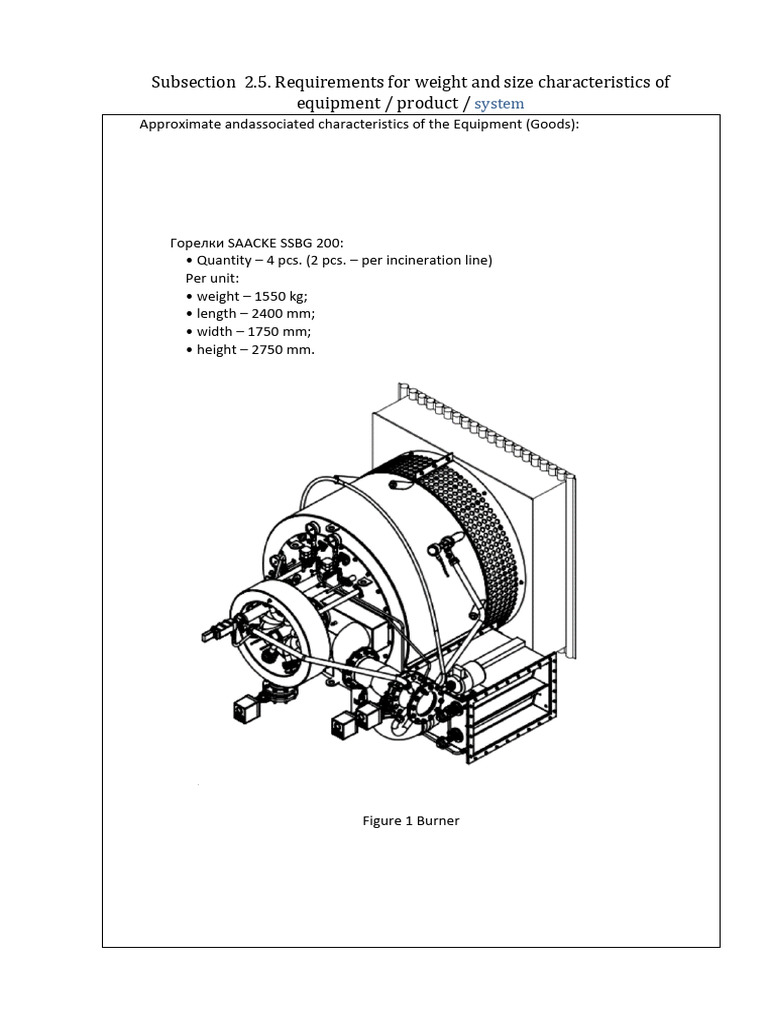 Subsection 2.5. Requirements for weight and size characteristics of equipment / product / system

Approximate andassociated characteristics of the Equipment (Goods):

Горелки SAACKE SSBG 200:
• Quantity – 4 pcs. (2 pcs. – per incineration line)
Per unit:
• weight – 1550 kg;
• length – 2400 mm;
• width – 1750 mm;
• height – 2750 mm.

Figure 1 Burner