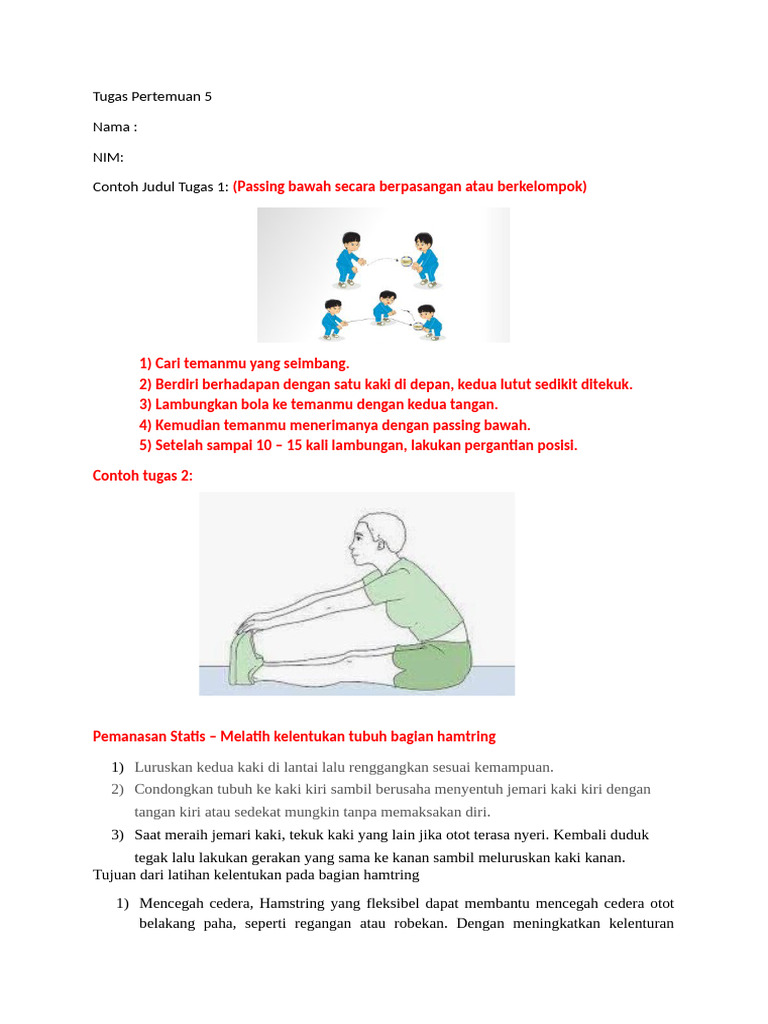 Tugas Pertemuan 5

Nama :

NIM:

Contoh Judul Tugas 1: (Passing bawah secara berpasangan atau berkelompok)

1) Cari temanmu yang seimbang.
2) Berdiri berhadapan dengan satu kaki di depan, kedua lutut sedikit ditekuk.
3) Lambungkan bola ke temanmu dengan kedua tangan.
4) Kemudian temanmu menerimanya dengan passing bawah.
5) Setelah sampai 10 – 15 kali lambungan, lakukan pergantian posisi.

Contoh tugas 2:

Pemanasan Statis – Melatih kelentukan tubuh bagian hamtring

1) Luruskan kedua kaki di lantai lalu renggangkan sesuai kemampuan.
2) Condongkan tubuh ke kaki kiri sambil berusaha menyentuh jemari kaki kiri dengan tangan kiri atau sedekat mungkin tanpa memaksakan diri.
3) Saat meraih jemari kaki, tekuk kaki yang lain jika otot terasa nyeri. Kembali duduk tegak lalu lakukan gerakan yang sama ke kanan sambil meluruskan kaki kanan.

Tujuan dari latihan kelentukan pada bagian hamtring

1) Mencegah cedera, Hamstring yang fleksibel dapat membantu mencegah cedera otot belakang paha, seperti regangan atau robekan. Dengan meningkatkan kelenturan