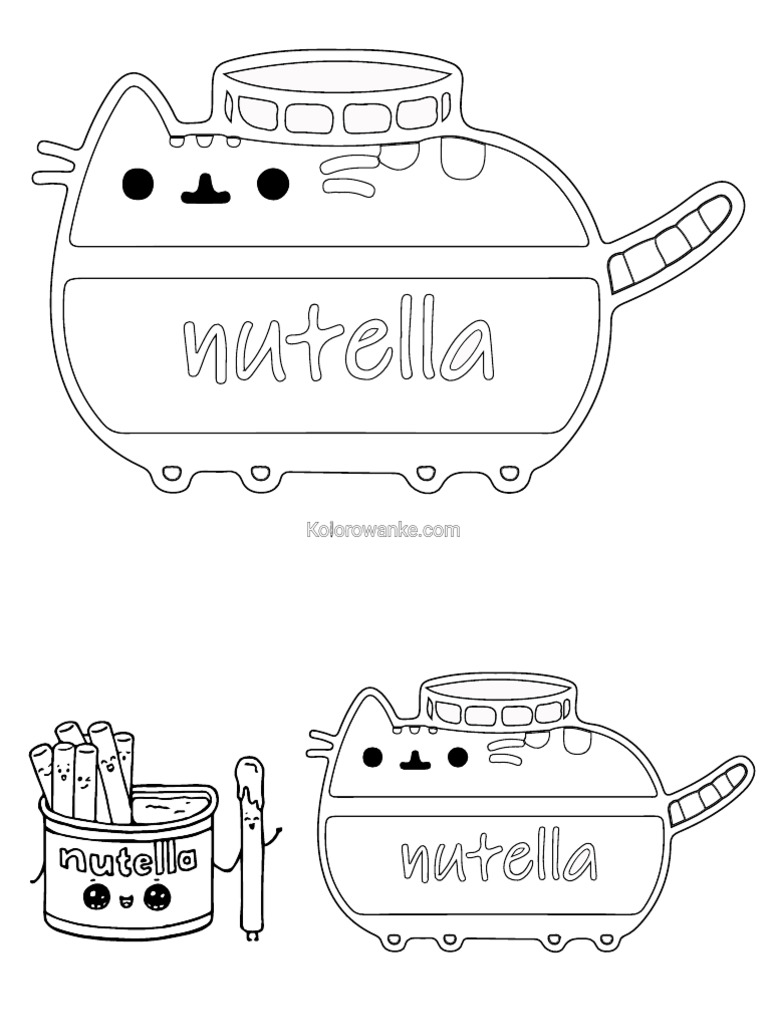 nutella

Kolorowanke.com

nutella

nutella