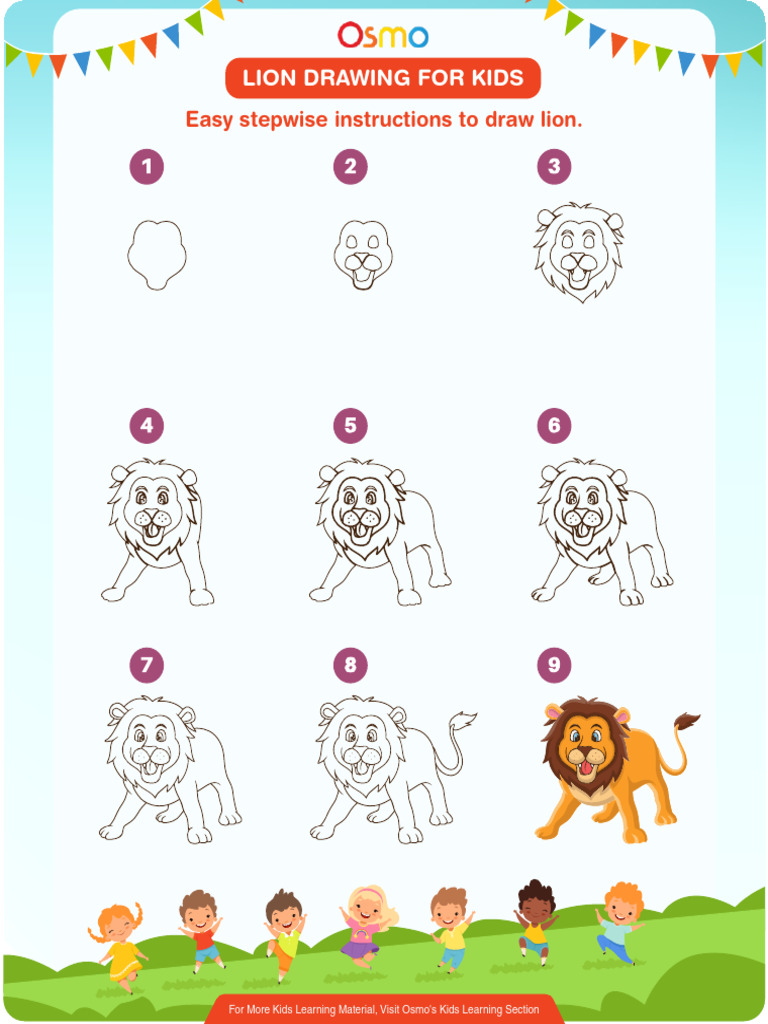 Osmo

LION DRAWING FOR KIDS

Easy stepwise instructions to draw lion.

1

2

3

4

5

6

7

8

9

For More Kids Learning Material, Visit Osmo's Kids Learning Section