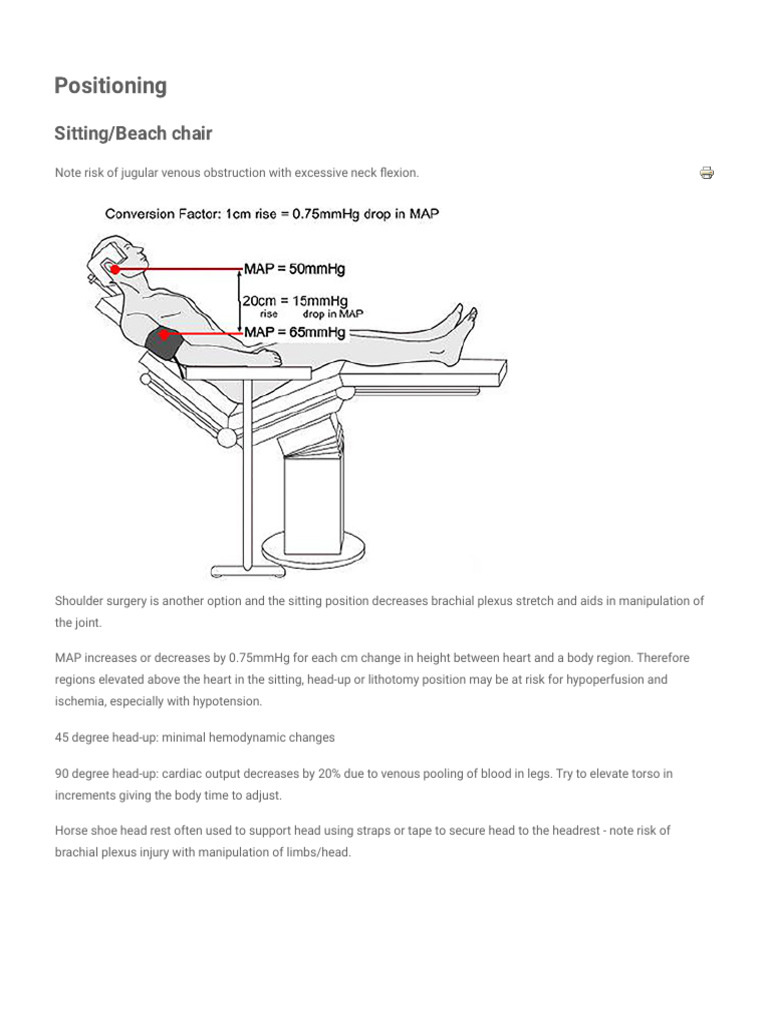 Positioning

Sitting/Beach chair

Note risk of jugular venous obstruction with excessive neck flexion.

Conversion Factor: 1cm rise = 0.75mmHg drop in MAP

MAP = 50mmHg

20cm = 15mmHg
rise drop in MAP

MAP = 65mmHg

Shoulder surgery is another option and the sitting position decreases brachial plexus stretch and aids in manipulation of the joint.

MAP increases or decreases by 0.75mmHg for each cm change in height between heart and a body region. Therefore regions elevated above the heart in the sitting, head-up or lithotomy position may be at risk for hypoperfusion and ischemia, especially with hypotension.

45 degree head-up: minimal hemodynamic changes

90 degree head-up: cardiac output decreases by 20% due to venous pooling of blood in legs. Try to elevate torso in increments giving the body time to adjust.

Horse shoe head rest often used to support head using straps or tape to secure head to the headrest - note risk of brachial plexus injury with manipulation of limbs/head.