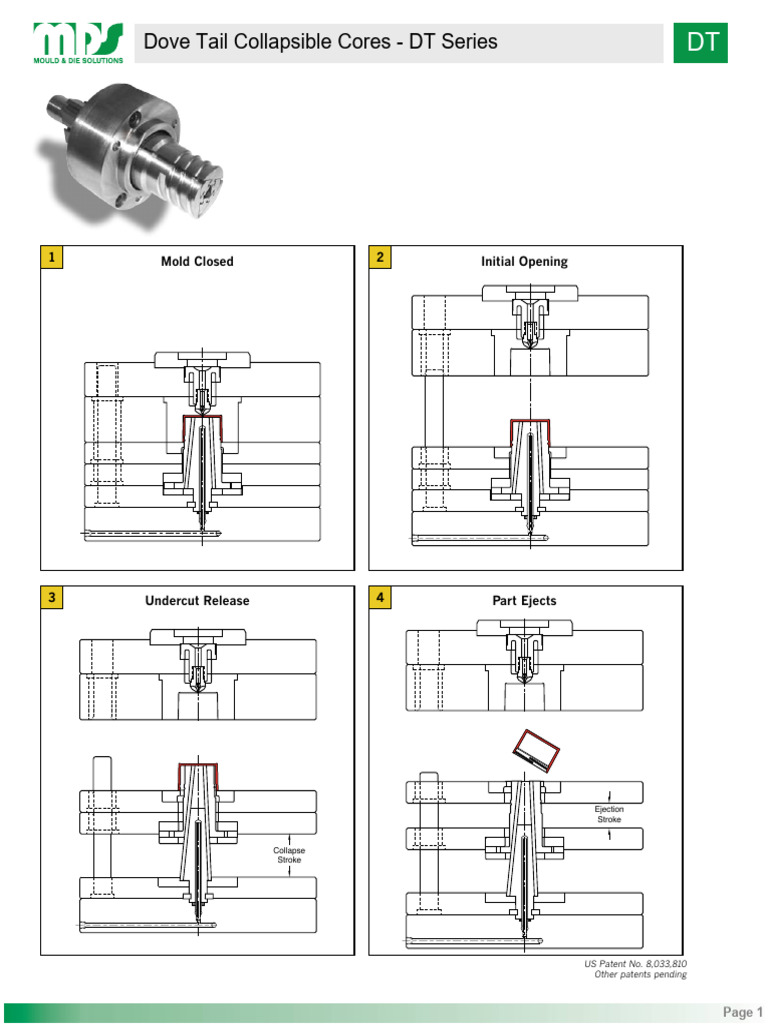 mps
MOULD & DIE SOLUTIONS

Dove Tail Collapsible Cores - DT Series

DT

1
Mold Closed

2
Initial Opening

3
Undercut Release

Collapse Stroke

4
Part Ejects

Ejection Stroke

US Patent No. 8,033,810
Other patents pending

Page 1