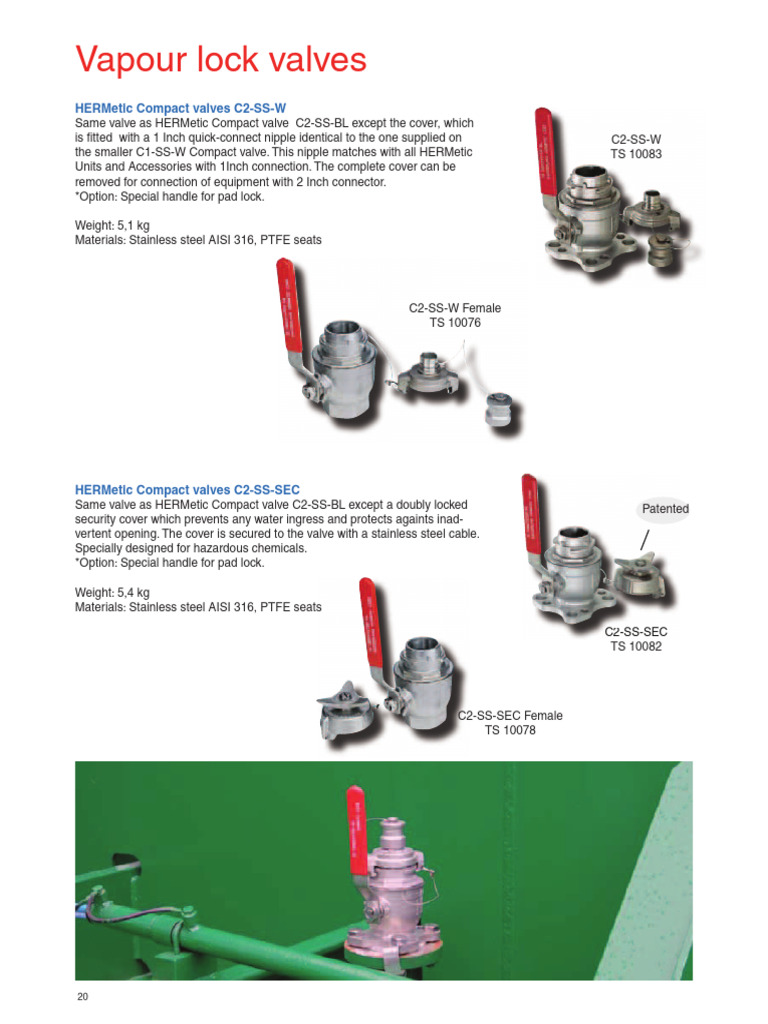 Vapour lock valves

HERMetic Compact valves C2-SS-W
Same valve as HERMetic Compact valve C2-SS-BL except the cover, which is fitted with a 1 Inch quick-connect nipple identical to the one supplied on the smaller C1-SS-W Compact valve. This nipple matches with all HERMetic Units and Accessories with 1Inch connection. The complete cover can be removed for connection of equipment with 2 Inch connector.
*Option: Special handle for pad lock.

Weight: 5,1 kg
Materials: Stainless steel AISI 316, PTFE seats

C2-SS-W
TS 10083

C2-SS-W Female
TS 10076

HERMetic Compact valves C2-SS-SEC
Same valve as HERMetic Compact valve C2-SS-BL except a doubly locked security cover which prevents any water ingress and protects againts inadvertent opening. The cover is secured to the valve with a stainless steel cable. Specially designed for hazardous chemicals.
*Option: Special handle for pad lock.

Weight: 5,4 kg
Materials: Stainless steel AISI 316, PTFE seats

Patented

C2-SS-SEC
TS 10082

C2-SS-SEC Female
TS 10078

20