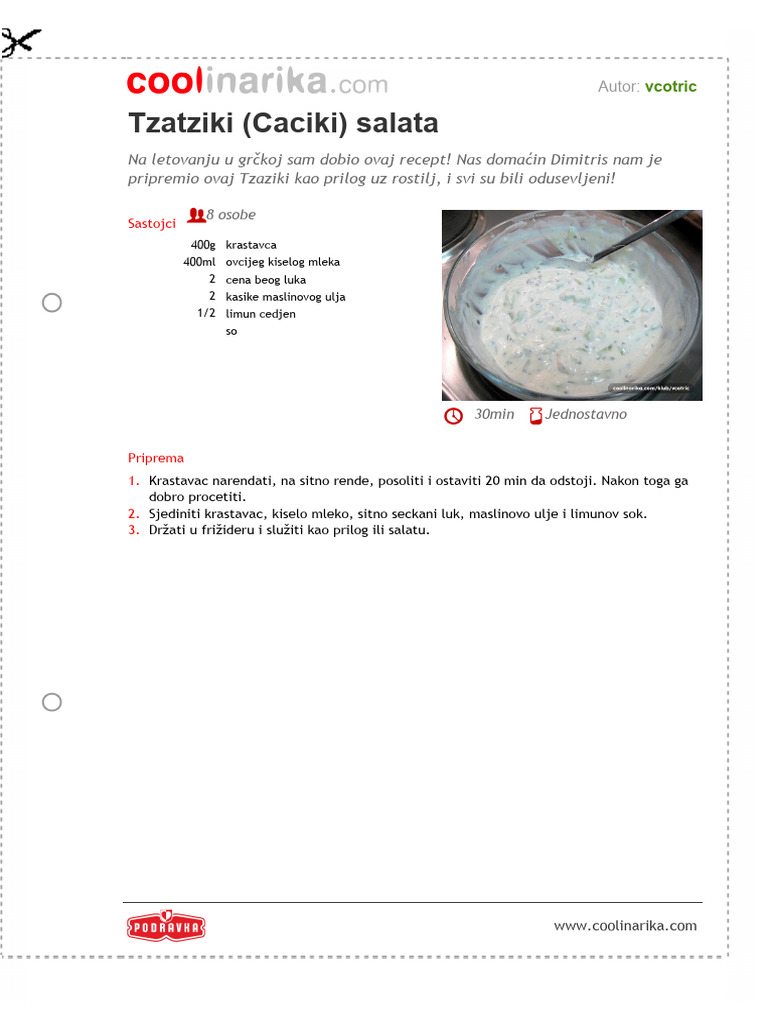 coolinarika.com

Autor: vcotric

Tzatziki (Caciki) salata

Na letovanju u grčkoj sam dobio ovaj recept! Nas domaćin Dimitris nam je pripremio ovaj Tzaziki kao prilog uz rostilj, i svi su bili odusevljeni!

Sastojci 8 osobe

| | |
|---|---|
| 400g | krastavca |
| 400ml | ovcijeg kiselog mleka |
| 2 | cena beog luka |
| 2 | kasike maslinovog ulja |
| 1/2 | limun cedjen |
| | so |

coolinarika.com/klub/vcotric

30min Jednostavno

Priprema

1. Krastavac narendati, na sitno rende, posoliti i ostaviti 20 min da odstoji. Nakon toga ga dobro procetiti.
2. Sjediniti krastavac, kiselo mleko, sitno seckani luk, maslinovo ulje i limunov sok.
3. Držati u frižideru i služiti kao prilog ili salatu.

PODRAVKA

www.coolinarika.com