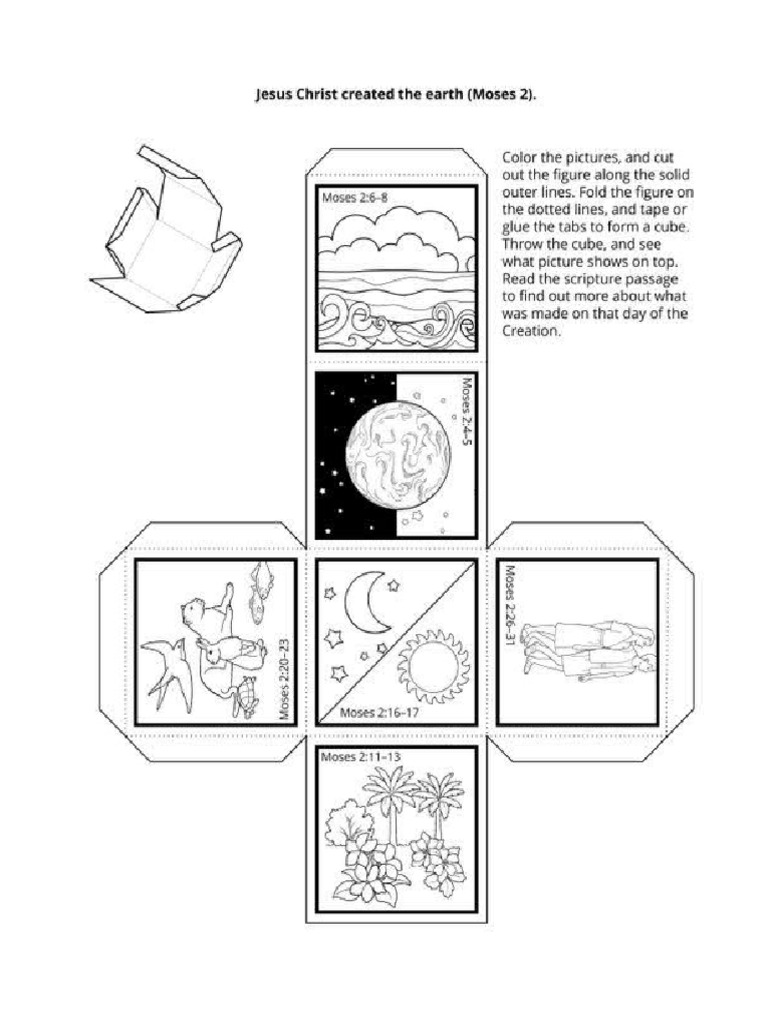 Jesus Christ created the earth (Moses 2).

Color the pictures, and cut out the figure along the solid outer lines. Fold the figure on the dotted lines, and tape or glue the tabs to form a cube. Throw the cube, and see what picture shows on top. Read the scripture passage to find out more about what was made on that day of the Creation.

Moses 2:6–8

Moses 2:4–5

Moses 2:20–23

Moses 2:16–17

Moses 2:26–31

Moses 2:11–13