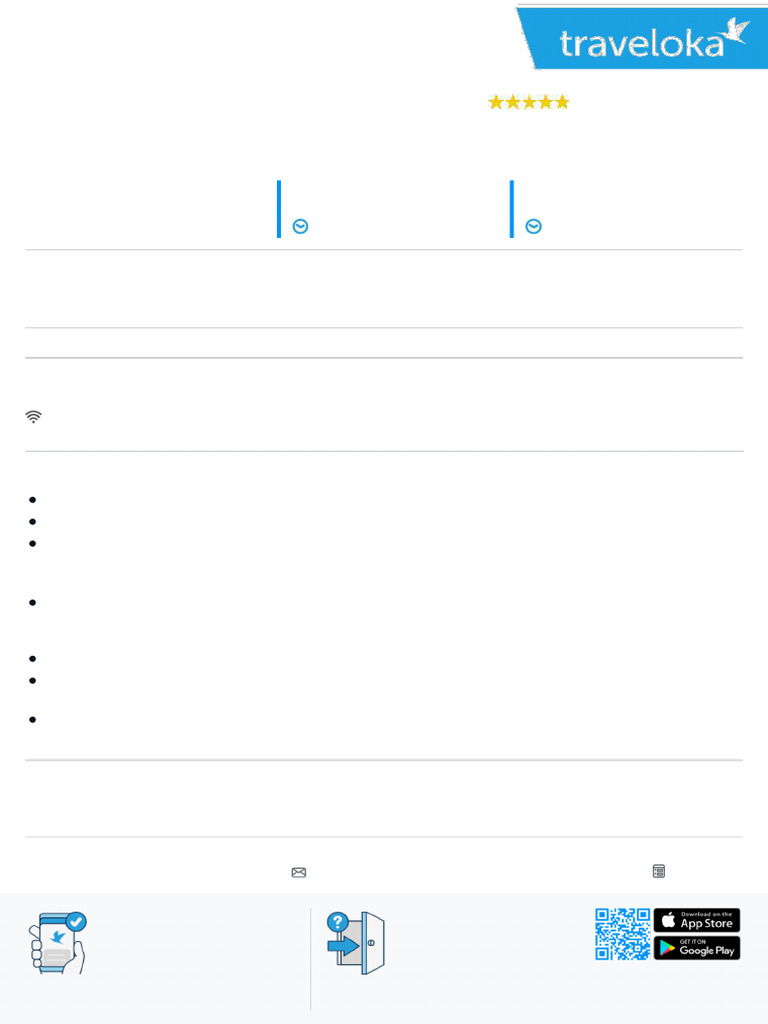 traveloka

Download on the App Store

GET IT ON Google Play