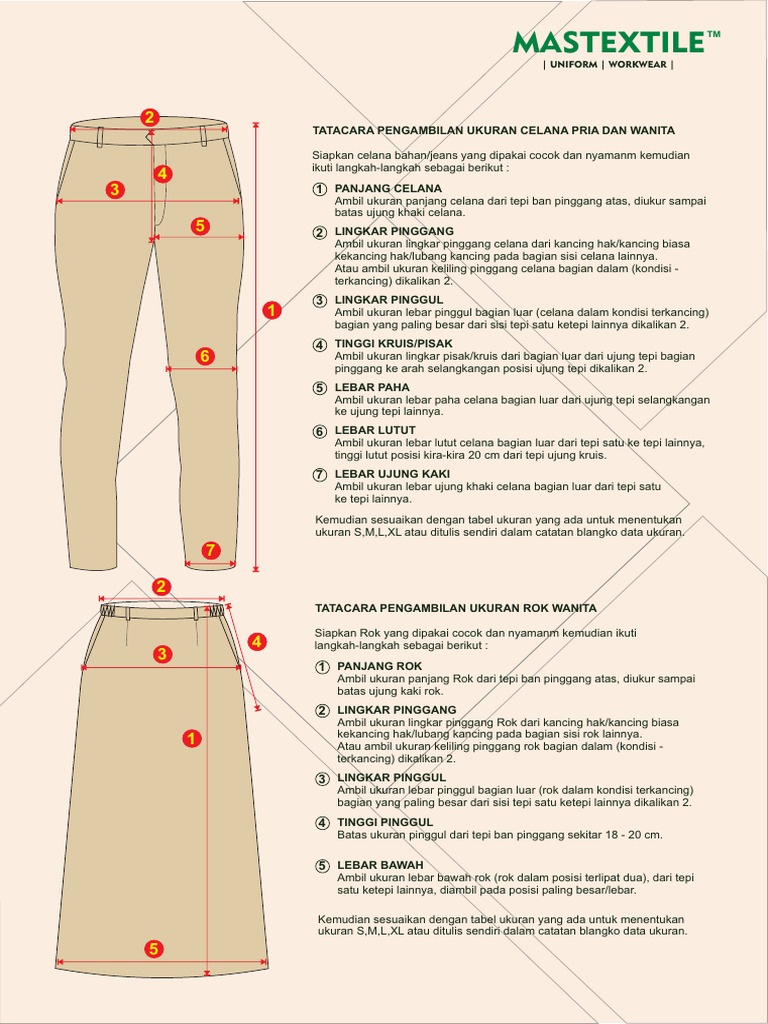 MASTEXTILE™
| UNIFORM | WORKWEAR |

2
4
3
5
1
6
7

TATACARA PENGAMBILAN UKURAN CELANA PRIA DAN WANITA

Siapkan celana bahan/jeans yang dipakai cocok dan nyamanm kemudian ikuti langkah-langkah sebagai berikut :

1 PANJANG CELANA
Ambil ukuran panjang celana dari tepi ban pinggang atas, diukur sampai batas ujung khaki celana.

2 LINGKAR PINGGANG
Ambil ukuran lingkar pinggang celana dari kancing hak/kancing biasa kekancing hak/lubang kancing pada bagian sisi celana lainnya.
Atau ambil ukuran keliling pinggang celana bagian dalam (kondisi - terkancing) dikalikan 2.

3 LINGKAR PINGGUL
Ambil ukuran lebar pinggul bagian luar (celana dalam kondisi terkancing) bagian yang paling besar dari sisi tepi satu ketepi lainnya dikalikan 2.

4 TINGGI KRUIS/PISAK
Ambil ukuran lingkar pisak/kruis dari bagian luar dari ujung tepi bagian pinggang ke arah selangkangan posisi ujung tepi dikalikan 2.

5 LEBAR PAHA
Ambil ukuran lebar paha celana bagian luar dari ujung tepi selangkangan ke ujung tepi lainnya.

6 LEBAR LUTUT
Ambil ukuran lebar lutut celana bagian luar dari tepi satu ke tepi lainnya, tinggi lutut posisi kira-kira 20 cm dari tepi ujung kruis.

7 LEBAR UJUNG KAKI
Ambil ukuran lebar ujung khaki celana bagian luar dari tepi satu ke tepi lainnya.

Kemudian sesuaikan dengan tabel ukuran yang ada untuk menentukan ukuran S,M,L,XL atau ditulis sendiri dalam catatan blangko data ukuran.

2
4
3
1
5

TATACARA PENGAMBILAN UKURAN ROK WANITA

Siapkan Rok yang dipakai cocok dan nyamanm kemudian ikuti langkah-langkah sebagai berikut :

1 PANJANG ROK
Ambil ukuran panjang Rok dari tepi ban pinggang atas, diukur sampai batas ujung kaki rok.

2 LINGKAR PINGGANG
Ambil ukuran lingkar pinggang Rok dari kancing hak/kancing biasa kekancing hak/lubang kancing pada bagian sisi rok lainnya.
Atau ambil ukuran keliling pinggang rok bagian dalam (kondisi - terkancing) dikalikan 2.

3 LINGKAR PINGGUL
Ambil ukuran lebar pinggul bagian luar (rok dalam kondisi terkancing) bagian yang paling besar dari sisi tepi satu ketepi lainnya dikalikan 2.

4 TINGGI PINGGUL
Batas ukuran pinggul dari tepi ban pinggang sekitar 18 - 20 cm.

5 LEBAR BAWAH
Ambil ukuran lebar bawah rok (rok dalam posisi terlipat dua), dari tepi satu ketepi lainnya, diambil pada posisi paling besar/lebar.

Kemudian sesuaikan dengan tabel ukuran yang ada untuk menentukan ukuran S,M,L,XL atau ditulis sendiri dalam catatan blangko data ukuran.