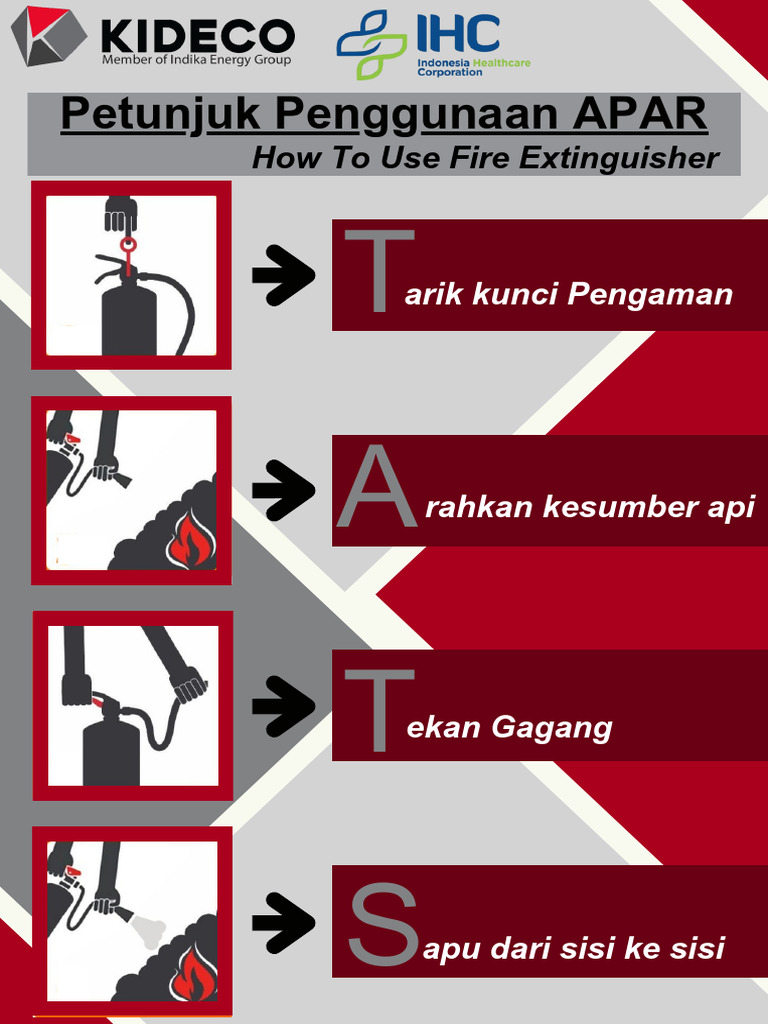 KIDECO
Member of Indika Energy Group

IHC
Indonesia Healthcare Corporation

Petunjuk Penggunaan APAR
How To Use Fire Extinguisher

Tarik kunci Pengaman

Arahkan kesumber api

Tekan Gagang

Sapu dari sisi ke sisi