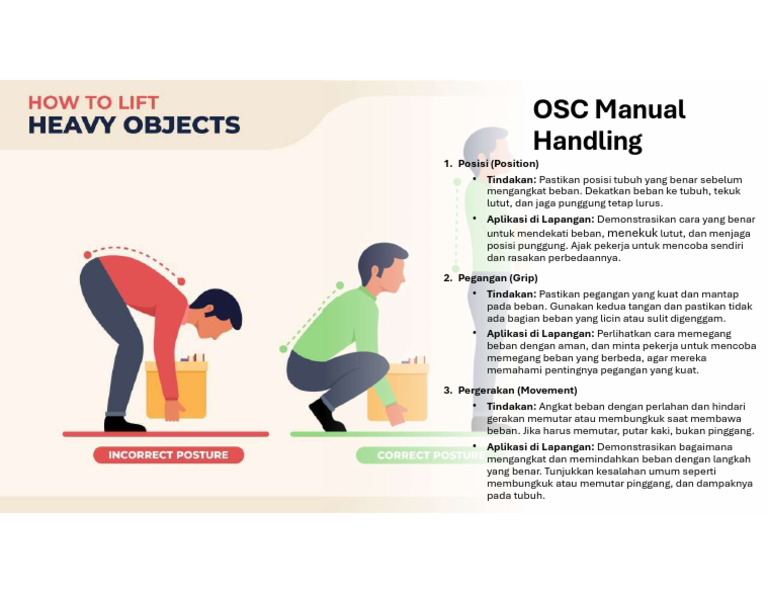 HOW TO LIFT
HEAVY OBJECTS

INCORRECT POSTURE

CORRECT POSTURE

OSC Manual Handling

1. Posisi (Position)
• Tindakan: Pastikan posisi tubuh yang benar sebelum mengangkat beban. Dekatkan beban ke tubuh, tekuk lutut, dan jaga punggung tetap lurus.
• Aplikasi di Lapangan: Demonstrasikan cara yang benar untuk mendekati beban, menekuk lutut, dan menjaga posisi punggung. Ajak pekerja untuk mencoba sendiri dan rasakan perbedaannya.

2. Pegangan (Grip)
• Tindakan: Pastikan pegangan yang kuat dan mantap pada beban. Gunakan kedua tangan dan pastikan tidak ada bagian beban yang licin atau sulit digenggam.
• Aplikasi di Lapangan: Perlihatkan cara memegang beban dengan aman, dan minta pekerja untuk mencoba memegang beban yang berbeda, agar mereka memahami pentingnya pegangan yang kuat.

3. Pergerakan (Movement)
• Tindakan: Angkat beban dengan perlahan dan hindari gerakan memutar atau membungkuk saat membawa beban. Jika harus memutar, putar kaki, bukan pinggang.
• Aplikasi di Lapangan: Demonstrasikan bagaimana mengangkat dan memindahkan beban dengan langkah yang benar. Tunjukkan kesalahan umum seperti membungkuk atau memutar pinggang, dan dampaknya pada tubuh.