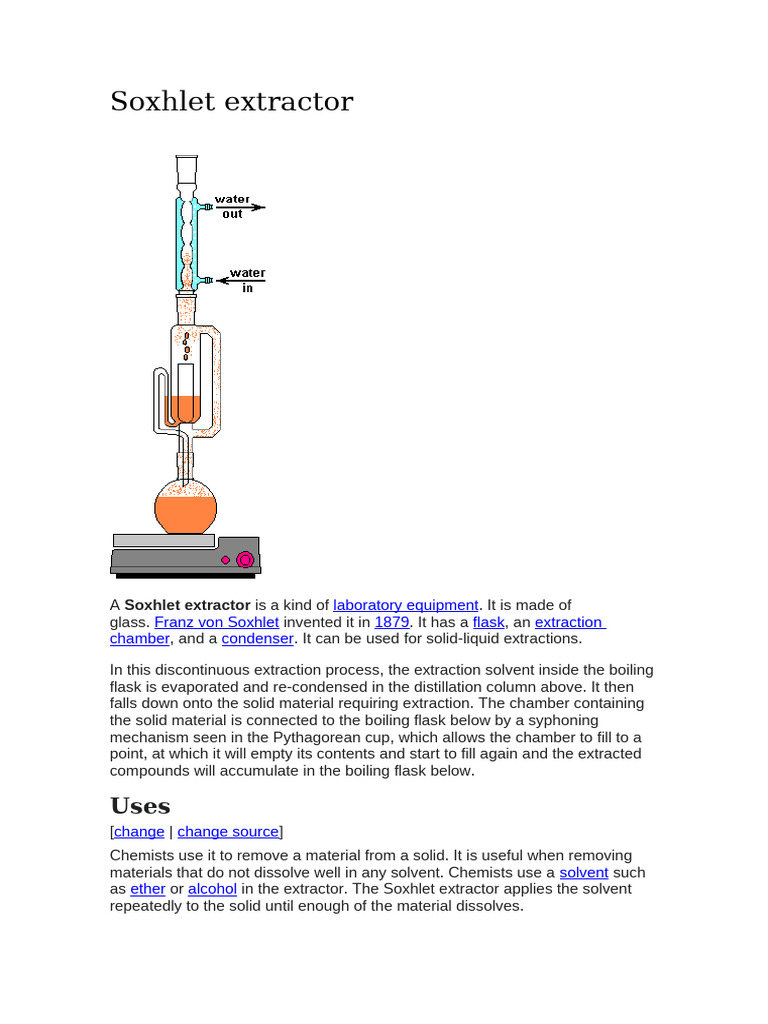 Soxhlet extractor

water out

water in

A **Soxhlet extractor** is a kind of laboratory equipment. It is made of glass. Franz von Soxhlet invented it in 1879. It has a flask, an extraction chamber, and a condenser. It can be used for solid-liquid extractions.

In this discontinuous extraction process, the extraction solvent inside the boiling flask is evaporated and re-condensed in the distillation column above. It then falls down onto the solid material requiring extraction. The chamber containing the solid material is connected to the boiling flask below by a syphoning mechanism seen in the Pythagorean cup, which allows the chamber to fill to a point, at which it will empty its contents and start to fill again and the extracted compounds will accumulate in the boiling flask below.

Uses

[change | change source]

Chemists use it to remove a material from a solid. It is useful when removing materials that do not dissolve well in any solvent. Chemists use a solvent such as ether or alcohol in the extractor. The Soxhlet extractor applies the solvent repeatedly to the solid until enough of the material dissolves.