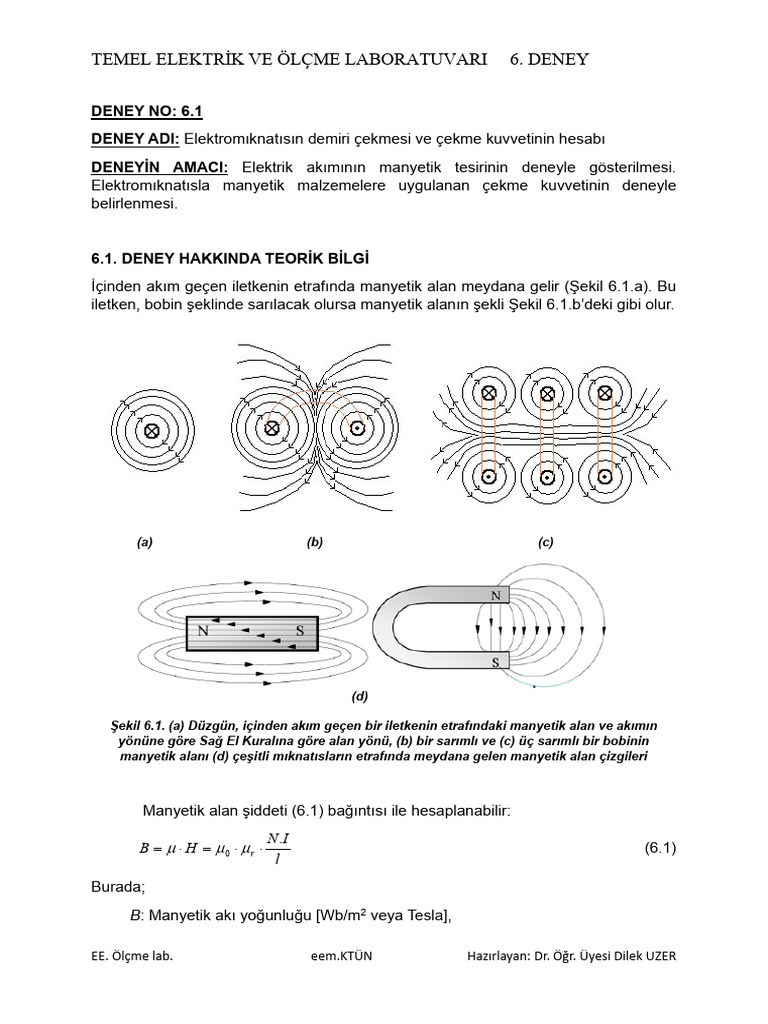 TEMEL ELEKTRİK VE ÖLÇME LABORATUVARI 6. DENEY

DENEY NO: 6.1

DENEY ADI: Elektromıknatısın demiri çekmesi ve çekme kuvvetinin hesabı

DENEYİN AMACI: Elektrik akımının manyetik tesirinin deneyle gösterilmesi. Elektromıknatısla manyetik malzemelere uygulanan çekme kuvvetinin deneyle belirlenmesi.

6.1. DENEY HAKKINDA TEORİK BİLGİ

İçinden akım geçen iletkenin etrafında manyetik alan meydana gelir (Şekil 6.1.a). Bu iletken, bobin şeklinde sarılacak olursa manyetik alanın şekli Şekil 6.1.b'deki gibi olur.

(a) (b) (c)

N S

N

S

(d)

Şekil 6.1. (a) Düzgün, içinden akım geçen bir iletkenin etrafındaki manyetik alan ve akımın yönüne göre Sağ El Kuralına göre alan yönü, (b) bir sarımlı ve (c) üç sarımlı bir bobinin manyetik alanı (d) çeşitli mıknatısların etrafında meydana gelen manyetik alan çizgileri

Manyetik alan şiddeti (6.1) bağıntısı ile hesaplanabilir:

$B = \mu \cdot H = \mu_0 \cdot \mu_r \cdot \frac{N.I}{l}$ (6.1)

Burada;

B: Manyetik akı yoğunluğu [Wb/m$^2$ veya Tesla],

EE. Ölçme lab. eem.KTÜN Hazırlayan: Dr. Öğr. Üyesi Dilek UZER