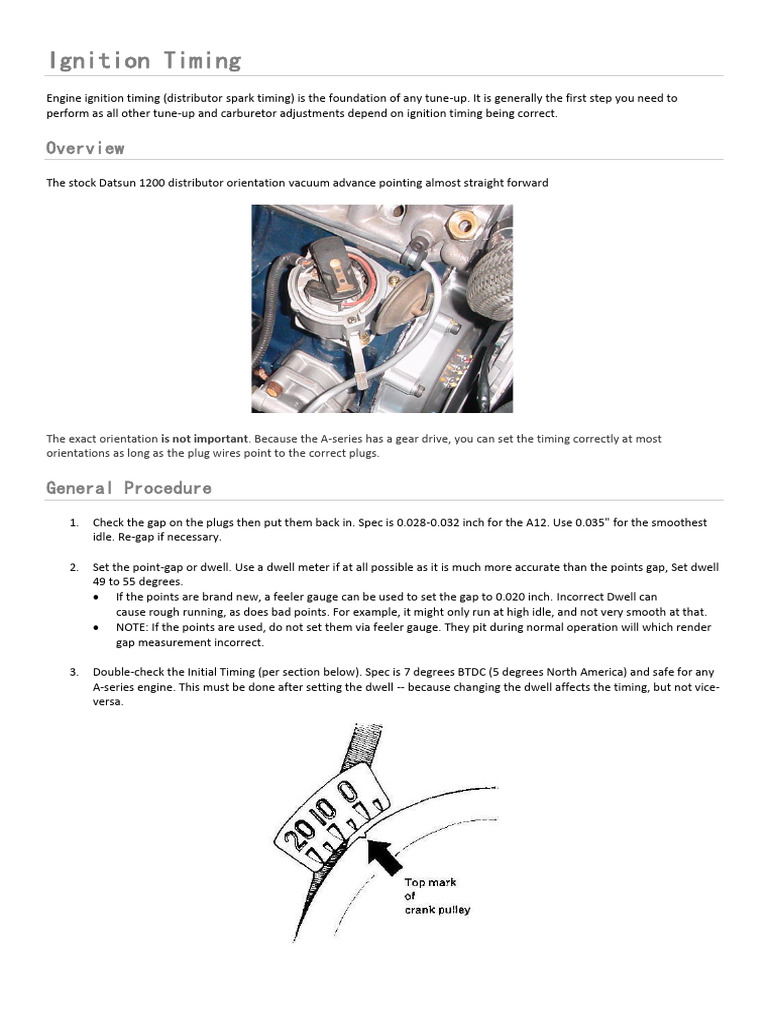 Ignition Timing

Engine ignition timing (distributor spark timing) is the foundation of any tune-up. It is generally the first step you need to perform as all other tune-up and carburetor adjustments depend on ignition timing being correct.

Overview

The stock Datsun 1200 distributor orientation vacuum advance pointing almost straight forward

The exact orientation is not important. Because the A-series has a gear drive, you can set the timing correctly at most orientations as long as the plug wires point to the correct plugs.

General Procedure

1. Check the gap on the plugs then put them back in. Spec is 0.028-0.032 inch for the A12. Use 0.035" for the smoothest idle. Re-gap if necessary.

2. Set the point-gap or dwell. Use a dwell meter if at all possible as it is much more accurate than the points gap, Set dwell 49 to 55 degrees.
• If the points are brand new, a feeler gauge can be used to set the gap to 0.020 inch. Incorrect Dwell can cause rough running, as does bad points. For example, it might only run at high idle, and not very smooth at that.
• NOTE: If the points are used, do not set them via feeler gauge. They pit during normal operation will which render gap measurement incorrect.

3. Double-check the Initial Timing (per section below). Spec is 7 degrees BTDC (5 degrees North America) and safe for any A-series engine. This must be done after setting the dwell -- because changing the dwell affects the timing, but not vice-versa.

20 10 0

Top mark of crank pulley