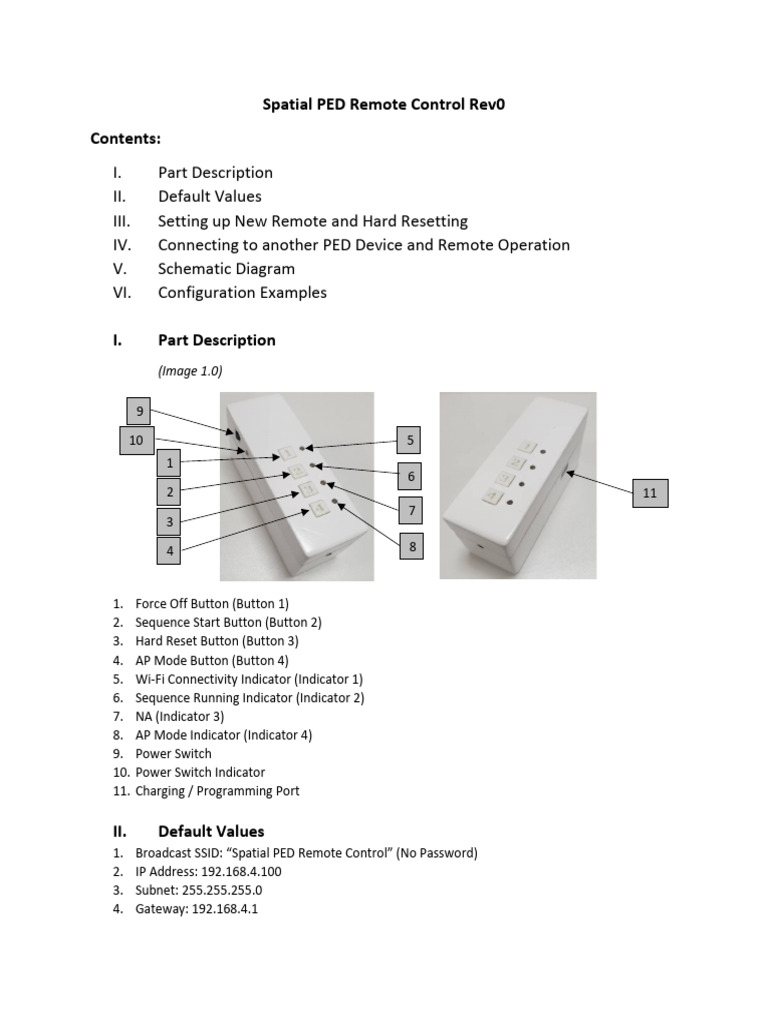 Spatial PED Remote Control Rev0

Contents:

I. Part Description
II. Default Values
III. Setting up New Remote and Hard Resetting
IV. Connecting to another PED Device and Remote Operation
V. Schematic Diagram
VI. Configuration Examples

I. Part Description

(Image 1.0)

9
10
1
2
3
4
5
6
7
8
11

1. Force Off Button (Button 1)
2. Sequence Start Button (Button 2)
3. Hard Reset Button (Button 3)
4. AP Mode Button (Button 4)
5. Wi-Fi Connectivity Indicator (Indicator 1)
6. Sequence Running Indicator (Indicator 2)
7. NA (Indicator 3)
8. AP Mode Indicator (Indicator 4)
9. Power Switch
10. Power Switch Indicator
11. Charging / Programming Port

II. Default Values

1. Broadcast SSID: “Spatial PED Remote Control” (No Password)
2. IP Address: 192.168.4.100
3. Subnet: 255.255.255.0
4. Gateway: 192.168.4.1