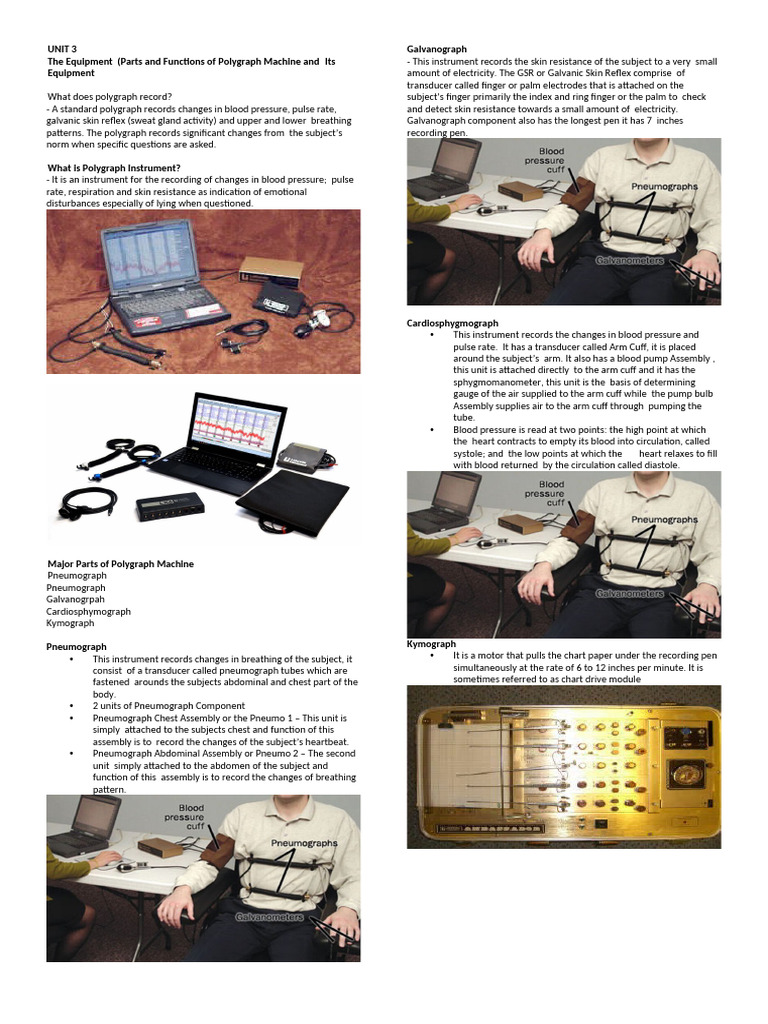 UNIT 3
The Equipment (Parts and Functions of Polygraph Machine and Its Equipment

What does polygraph record?
- A standard polygraph records changes in blood pressure, pulse rate, galvanic skin reflex (sweat gland activity) and upper and lower breathing patterns. The polygraph records significant changes from the subject's norm when specific questions are asked.

What Is Polygraph Instrument?
- It is an instrument for the recording of changes in blood pressure; pulse rate, respiration and skin resistance as indication of emotional disturbances especially of lying when questioned.

Major Parts of Polygraph Machine
Pneumograph
Pneumograph
Galvanogrpah
Cardiosphymograph
Kymograph

Pneumograph
• This instrument records changes in breathing of the subject, it consist of a transducer called pneumograph tubes which are fastened arounds the subjects abdominal and chest part of the body.
• 2 units of Pneumograph Component
• Pneumograph Chest Assembly or the Pneumo 1 – This unit is simply attached to the subjects chest and function of this assembly is to record the changes of the subject's heartbeat.
• Pneumograph Abdominal Assembly or Pneumo 2 – The second unit simply attached to the abdomen of the subject and function of this assembly is to record the changes of breathing pattern.

Blood pressure cuff
Pneumographs
Galvanometers

Galvanograph
- This instrument records the skin resistance of the subject to a very small amount of electricity. The GSR or Galvanic Skin Reflex comprise of transducer called finger or palm electrodes that is attached on the subject's finger primarily the index and ring finger or the palm to check and detect skin resistance towards a small amount of electricity. Galvanograph component also has the longest pen it has 7 inches recording pen.

Blood pressure cuff
Pneumographs
Galvanometers

Cardiosphygmograph
• This instrument records the changes in blood pressure and pulse rate. It has a transducer called Arm Cuff, it is placed around the subject's arm. It also has a blood pump Assembly , this unit is attached directly to the arm cuff and it has the sphygmomanometer, this unit is the basis of determining gauge of the air supplied to the arm cuff while the pump bulb Assembly supplies air to the arm cuff through pumping the tube.
• Blood pressure is read at two points: the high point at which the heart contracts to empty its blood into circulation, called systole; and the low points at which the heart relaxes to fill with blood returned by the circulation called diastole.

Blood pressure cuff
Pneumographs
Galvanometers

Kymograph
• It is a motor that pulls the chart paper under the recording pen simultaneously at the rate of 6 to 12 inches per minute. It is sometimes referred to as chart drive module

AMBASSADOR