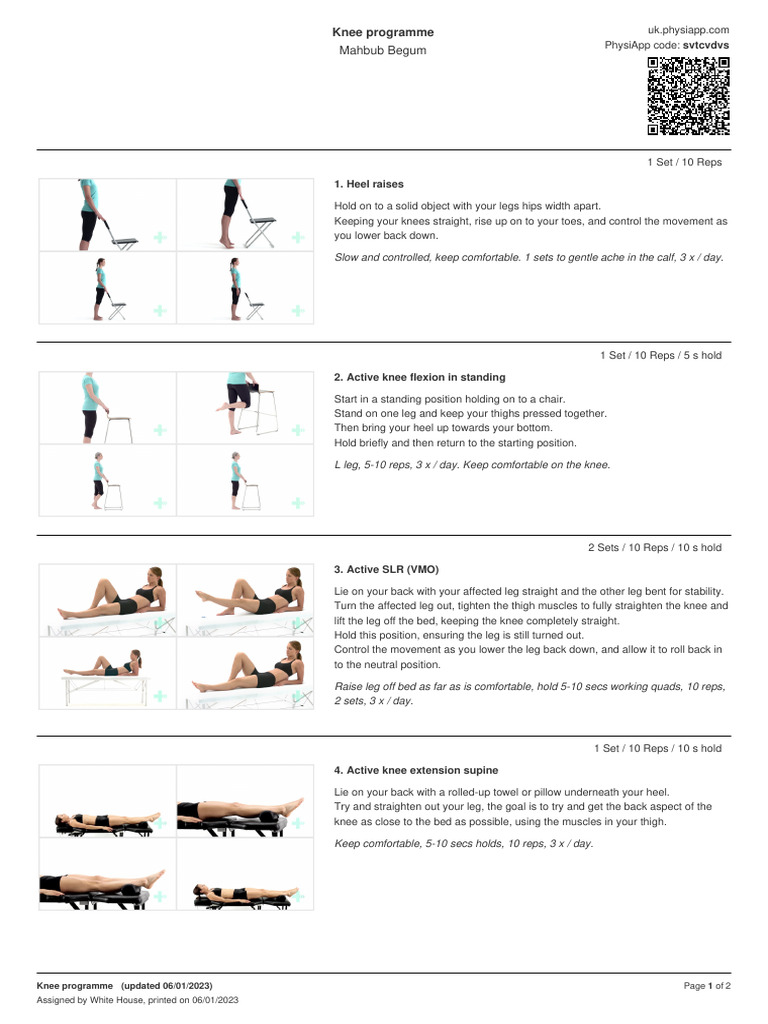 Knee programme
Mahbub Begum

uk.physiapp.com
PhysiApp code: svtcvdvs

1 Set / 10 Reps

1. Heel raises

Hold on to a solid object with your legs hips width apart.
Keeping your knees straight, rise up on to your toes, and control the movement as you lower back down.

Slow and controlled, keep comfortable. 1 sets to gentle ache in the calf, 3 x / day.

1 Set / 10 Reps / 5 s hold

2. Active knee flexion in standing

Start in a standing position holding on to a chair.
Stand on one leg and keep your thighs pressed together.
Then bring your heel up towards your bottom.
Hold briefly and then return to the starting position.

L leg, 5-10 reps, 3 x / day. Keep comfortable on the knee.

2 Sets / 10 Reps / 10 s hold

3. Active SLR (VMO)

Lie on your back with your affected leg straight and the other leg bent for stability.
Turn the affected leg out, tighten the thigh muscles to fully straighten the knee and lift the leg off the bed, keeping the knee completely straight.
Hold this position, ensuring the leg is still turned out.
Control the movement as you lower the leg back down, and allow it to roll back in to the neutral position.

Raise leg off bed as far as is comfortable, hold 5-10 secs working quads, 10 reps, 2 sets, 3 x / day.

1 Set / 10 Reps / 10 s hold

4. Active knee extension supine

Lie on your back with a rolled-up towel or pillow underneath your heel.
Try and straighten out your leg, the goal is to try and get the back aspect of the knee as close to the bed as possible, using the muscles in your thigh.

Keep comfortable, 5-10 secs holds, 10 reps, 3 x / day.

Knee programme (updated 06/01/2023)
Assigned by White House, printed on 06/01/2023

Page 1 of 2