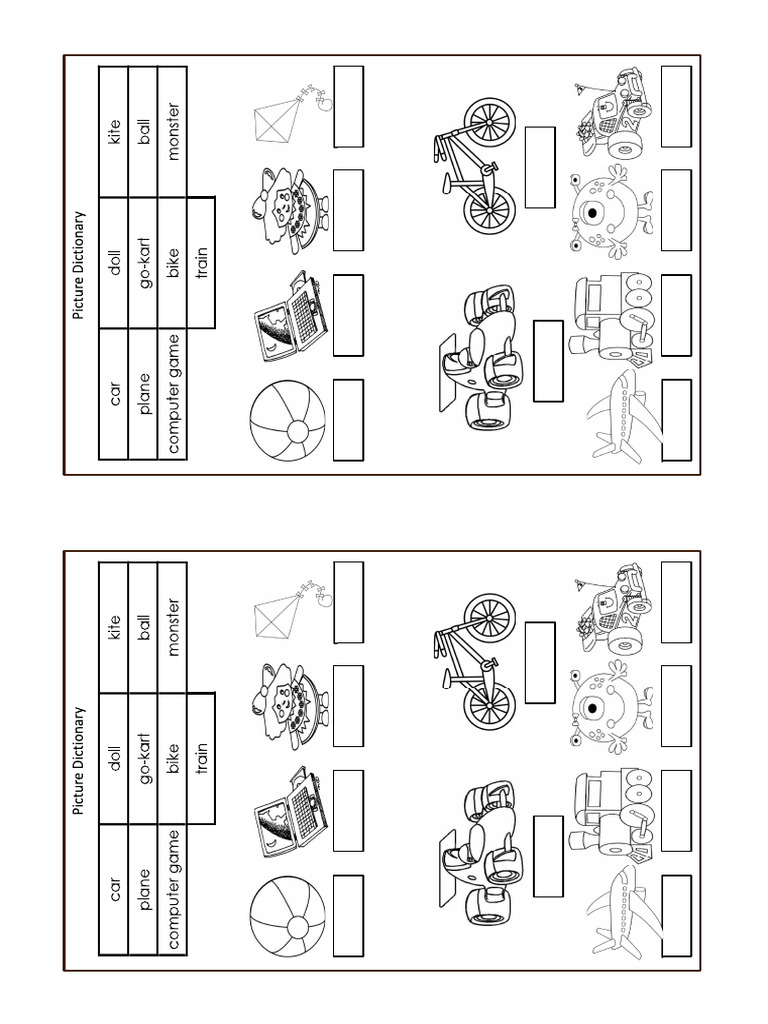 Picture Dictionary

| car | doll | kite |
|---|---|---|
| plane | go-kart | ball |
| computer game | bike | monster |
| | train | |

Picture Dictionary

| car | doll | kite |
|---|---|---|
| plane | go-kart | ball |
| computer game | bike | monster |
| | train | |