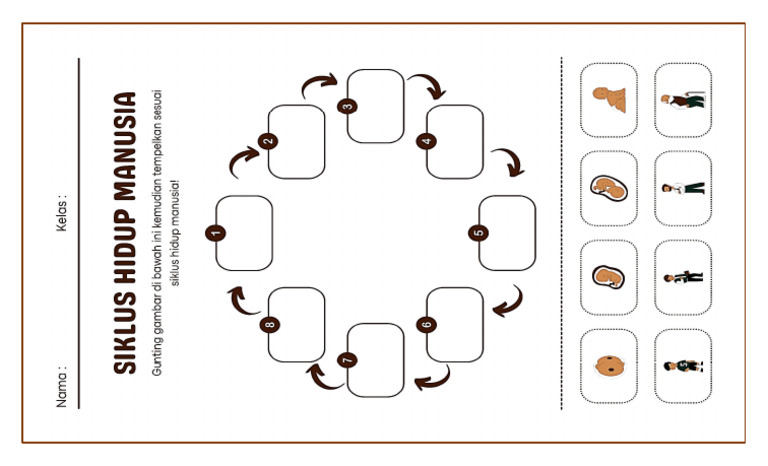 Nama :

Kelas :

SIKLUS HIDUP MANUSIA

Gunting gambar di bawah ini kemudian tempelkan sesuai siklus hidup manusia!

1

2

3

4

5

6

7

8