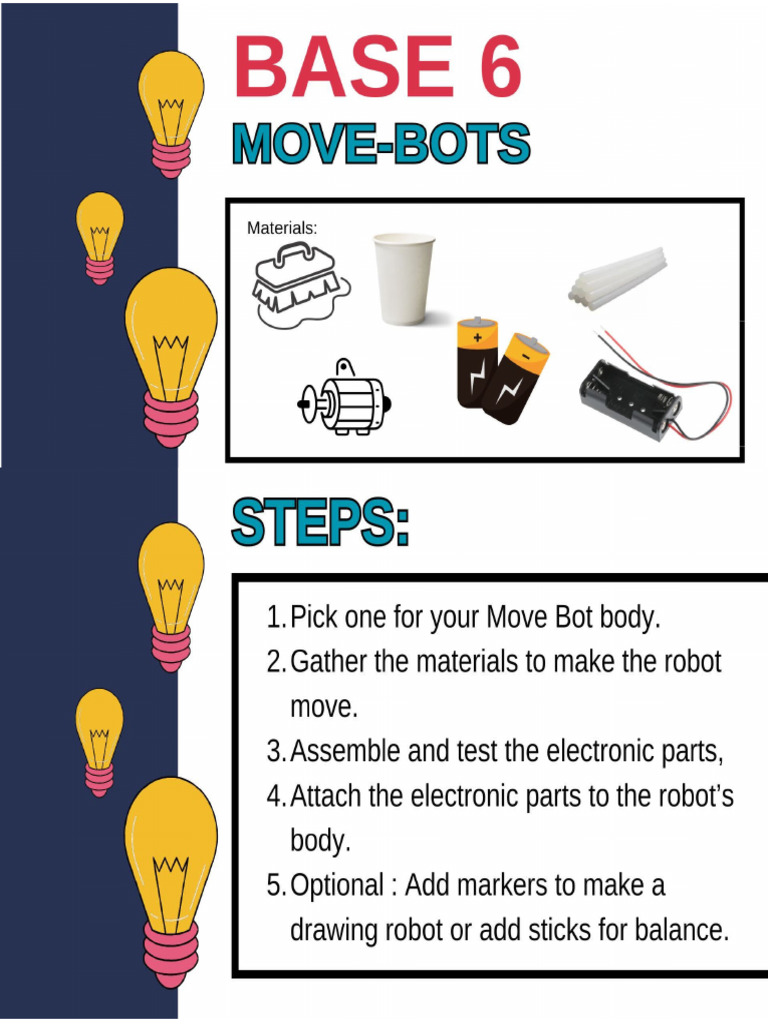 BASE 6
MOVE-BOTS

Materials:

+
-

STEPS:

1. Pick one for your Move Bot body.
2. Gather the materials to make the robot move.
3. Assemble and test the electronic parts,
4. Attach the electronic parts to the robot's body.
5. Optional : Add markers to make a drawing robot or add sticks for balance.