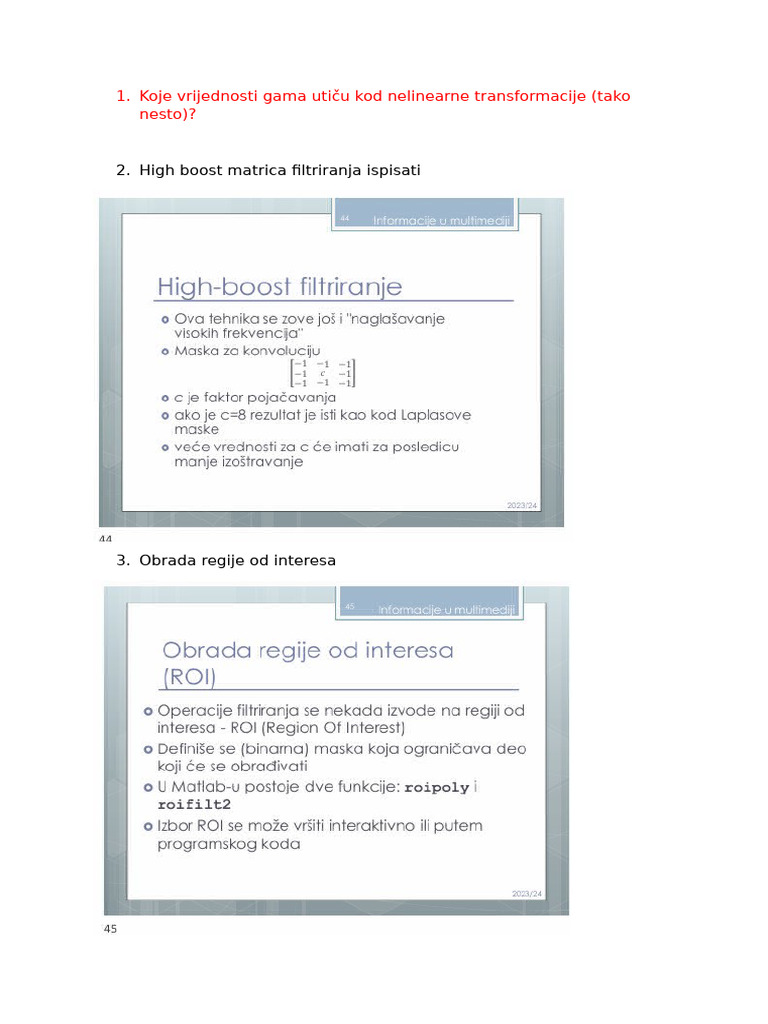 1. Koje vrijednosti gama utiču kod nelinearne transformacije (tako nesto)?

2. High boost matrica filtriranja ispisati

44 Informacije u multimediji

High-boost filtriranje

Ova tehnika se zove još i "naglašavanje visokih frekvencija"

Maska za konvoluciju

$\begin{bmatrix} -1 & -1 & -1 \\ -1 & c & -1 \\ -1 & -1 & -1 \end{bmatrix}$

c je faktor pojačavanja

ako je c=8 rezultat je isti kao kod Laplasove maske

veće vrednosti za c će imati za posledicu manje izoštravanje

2023/24

44

3. Obrada regije od interesa

45 Informacije u multimediji

Obrada regije od interesa (ROI)

Operacije filtriranja se nekada izvode na regiji od interesa - ROI (Region Of Interest)

Definiše se (binarna) maska koja ograničava deo koji će se obrađivati

U Matlab-u postoje dve funkcije: roipoly i roifilt2

Izbor ROI se može vršiti interaktivno ili putem programskog koda

2023/24

45