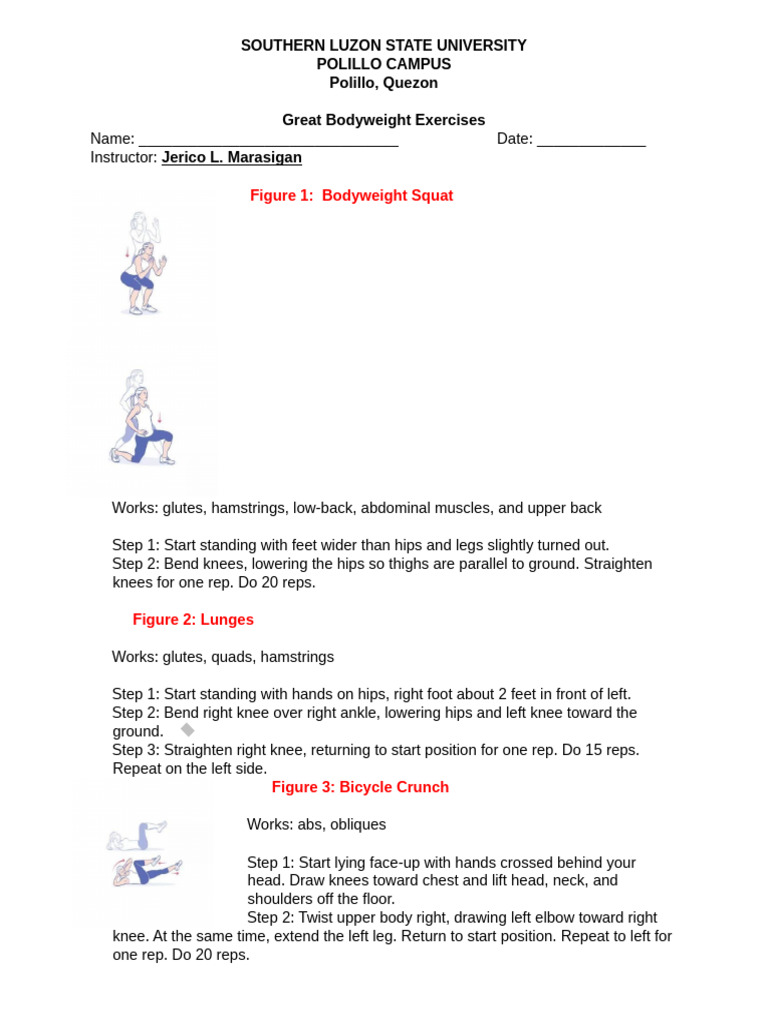 SOUTHERN LUZON STATE UNIVERSITY
POLILLO CAMPUS
Polillo, Quezon

Great Bodyweight Exercises
Name: ________________________________ Date: _____________
Instructor: Jerico L. Marasigan

Figure 1: Bodyweight Squat

Works: glutes, hamstrings, low-back, abdominal muscles, and upper back

Step 1: Start standing with feet wider than hips and legs slightly turned out.
Step 2: Bend knees, lowering the hips so thighs are parallel to ground. Straighten knees for one rep. Do 20 reps.

Figure 2: Lunges

Works: glutes, quads, hamstrings

Step 1: Start standing with hands on hips, right foot about 2 feet in front of left.
Step 2: Bend right knee over right ankle, lowering hips and left knee toward the ground.
Step 3: Straighten right knee, returning to start position for one rep. Do 15 reps. Repeat on the left side.

Figure 3: Bicycle Crunch

Works: abs, obliques

Step 1: Start lying face-up with hands crossed behind your head. Draw knees toward chest and lift head, neck, and shoulders off the floor.
Step 2: Twist upper body right, drawing left elbow toward right knee. At the same time, extend the left leg. Return to start position. Repeat to left for one rep. Do 20 reps.