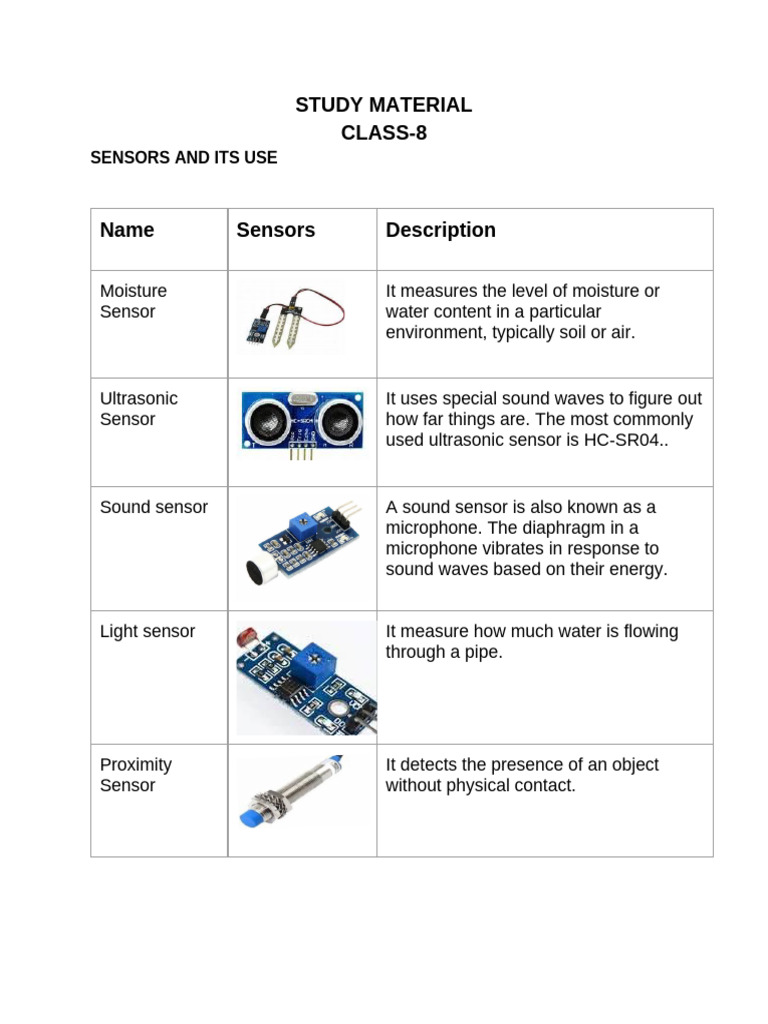 STUDY MATERIAL
CLASS-8

SENSORS AND ITS USE

| Name | Sensors | Description |
|---|---|---|
| Moisture Sensor | | It measures the level of moisture or water content in a particular environment, typically soil or air. |
| Ultrasonic Sensor | | It uses special sound waves to figure out how far things are. The most commonly used ultrasonic sensor is HC-SR04.. |
| Sound sensor | | A sound sensor is also known as a microphone. The diaphragm in a microphone vibrates in response to sound waves based on their energy. |
| Light sensor | | It measure how much water is flowing through a pipe. |
| Proximity Sensor | | It detects the presence of an object without physical contact. |