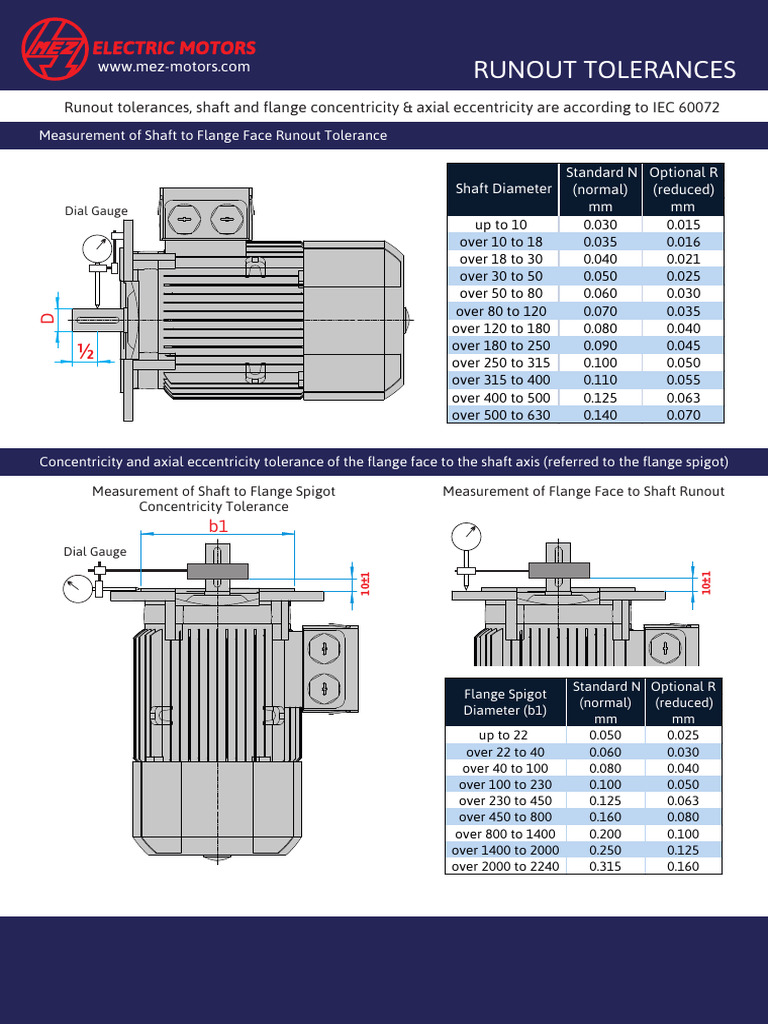 MEZ ELECTRIC MOTORS
www.mez-motors.com

RUNOUT TOLERANCES

Runout tolerances, shaft and flange concentricity & axial eccentricity are according to IEC 60072

Measurement of Shaft to Flange Face Runout Tolerance

Dial Gauge

D

½

| Shaft Diameter | Standard N (normal) mm | Optional R (reduced) mm |
|---|---|---|
| up to 10 | 0.030 | 0.015 |
| over 10 to 18 | 0.035 | 0.016 |
| over 18 to 30 | 0.040 | 0.021 |
| over 30 to 50 | 0.050 | 0.025 |
| over 50 to 80 | 0.060 | 0.030 |
| over 80 to 120 | 0.070 | 0.035 |
| over 120 to 180 | 0.080 | 0.040 |
| over 180 to 250 | 0.090 | 0.045 |
| over 250 to 315 | 0.100 | 0.050 |
| over 315 to 400 | 0.110 | 0.055 |
| over 400 to 500 | 0.125 | 0.063 |
| over 500 to 630 | 0.140 | 0.070 |

Concentricity and axial eccentricity tolerance of the flange face to the shaft axis (referred to the flange spigot)

Measurement of Shaft to Flange Spigot Concentricity Tolerance

b1

Dial Gauge

10±1

Measurement of Flange Face to Shaft Runout

10±1

| Flange Spigot Diameter (b1) | Standard N (normal) mm | Optional R (reduced) mm |
|---|---|---|
| up to 22 | 0.050 | 0.025 |
| over 22 to 40 | 0.060 | 0.030 |
| over 40 to 100 | 0.080 | 0.040 |
| over 100 to 230 | 0.100 | 0.050 |
| over 230 to 450 | 0.125 | 0.063 |
| over 450 to 800 | 0.160 | 0.080 |
| over 800 to 1400 | 0.200 | 0.100 |
| over 1400 to 2000 | 0.250 | 0.125 |
| over 2000 to 2240 | 0.315 | 0.160 |