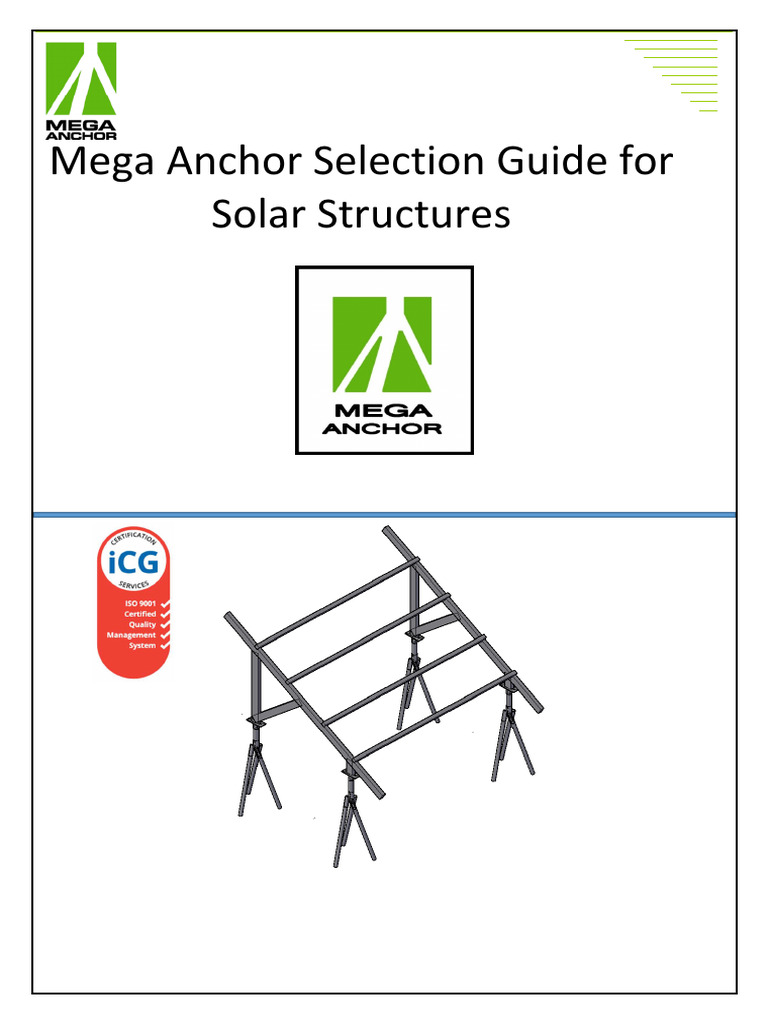 MEGA ANCHOR

Mega Anchor Selection Guide for Solar Structures

MEGA ANCHOR

CERTIFICATION
iCG
SERVICES
ISO 9001
Certified
Quality
Management
System