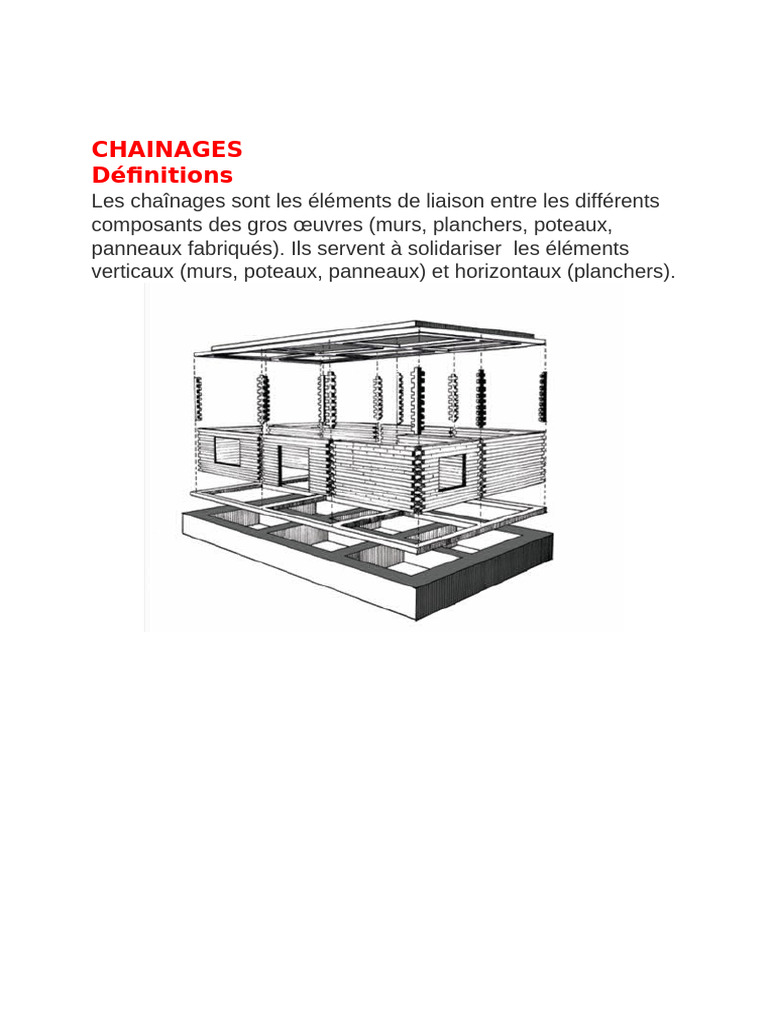 CHAINAGES
Définitions

Les chaînages sont les éléments de liaison entre les différents composants des gros œuvres (murs, planchers, poteaux, panneaux fabriqués). Ils servent à solidariser les éléments verticaux (murs, poteaux, panneaux) et horizontaux (planchers).