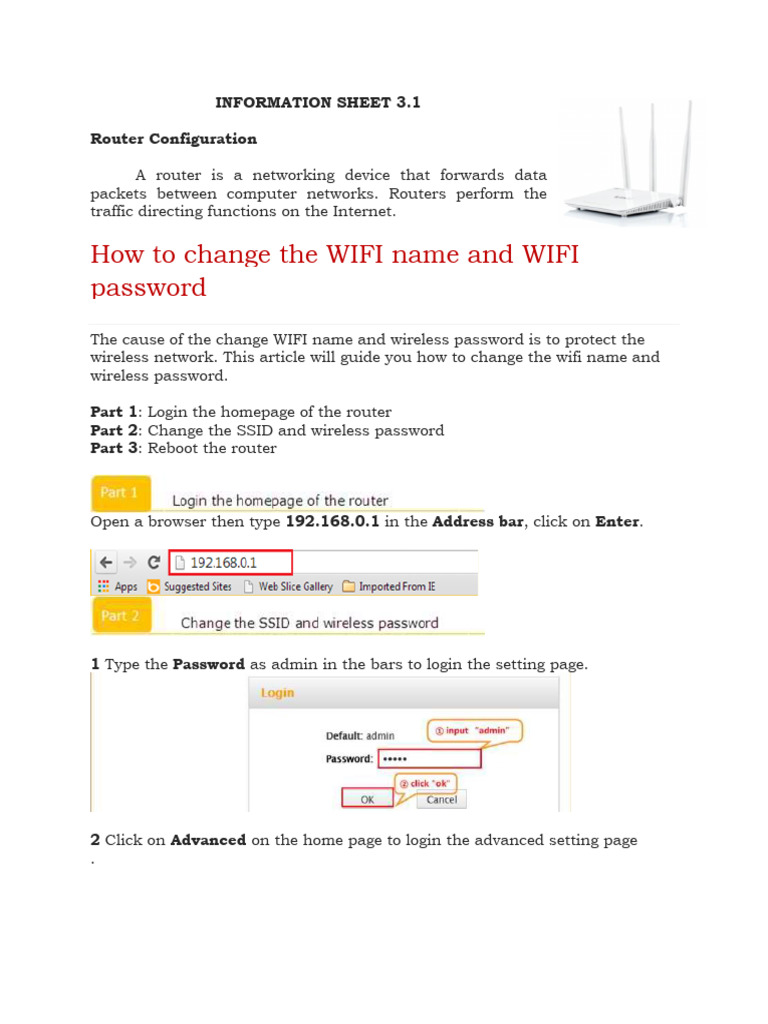 INFORMATION SHEET 3.1

Router Configuration

A router is a networking device that forwards data packets between computer networks. Routers perform the traffic directing functions on the Internet.

How to change the WIFI name and WIFI password

The cause of the change WIFI name and wireless password is to protect the wireless network. This article will guide you how to change the wifi name and wireless password.

Part 1: Login the homepage of the router
Part 2: Change the SSID and wireless password
Part 3: Reboot the router

Part 1 Login the homepage of the router

Open a browser then type 192.168.0.1 in the Address bar, click on Enter.

192.168.0.1
Apps Suggested Sites Web Slice Gallery Imported From IE

Part 2 Change the SSID and wireless password

1 Type the Password as admin in the bars to login the setting page.

Login
Default: admin
① input "admin"
Password: •••••
② click "ok"
OK Cancel

2 Click on Advanced on the home page to login the advanced setting page
.