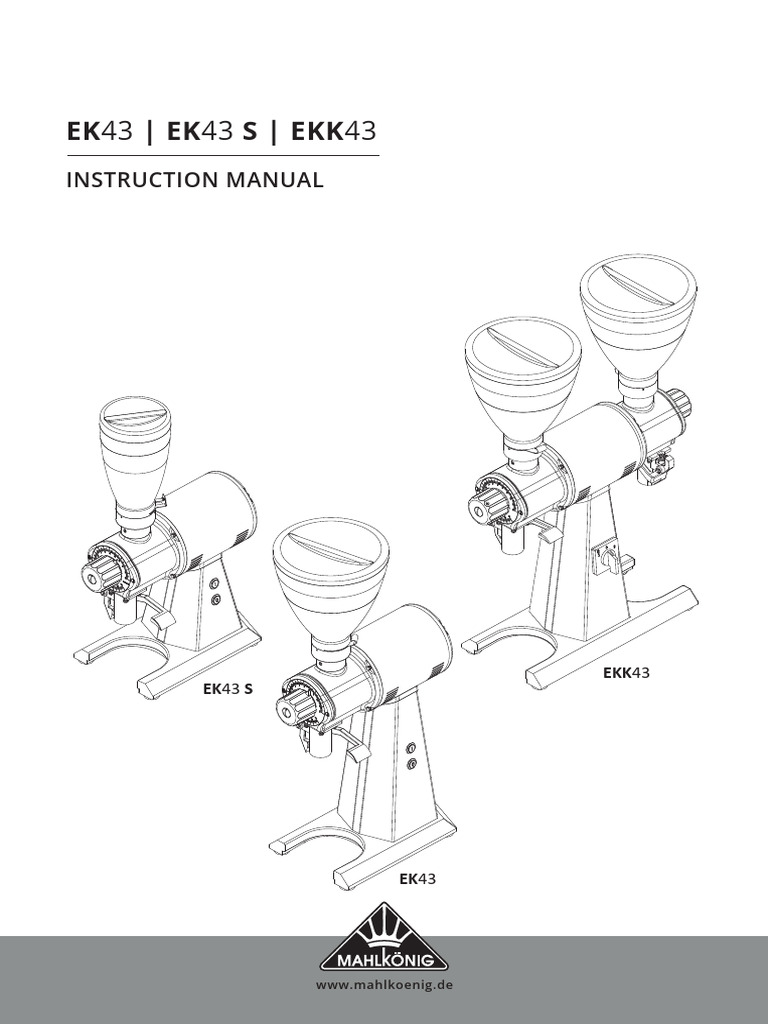 EK43 | EK43 S | EKK43

INSTRUCTION MANUAL

EK43 S

EKK43

EK43

MAHLKÖNIG

www.mahlkoenig.de