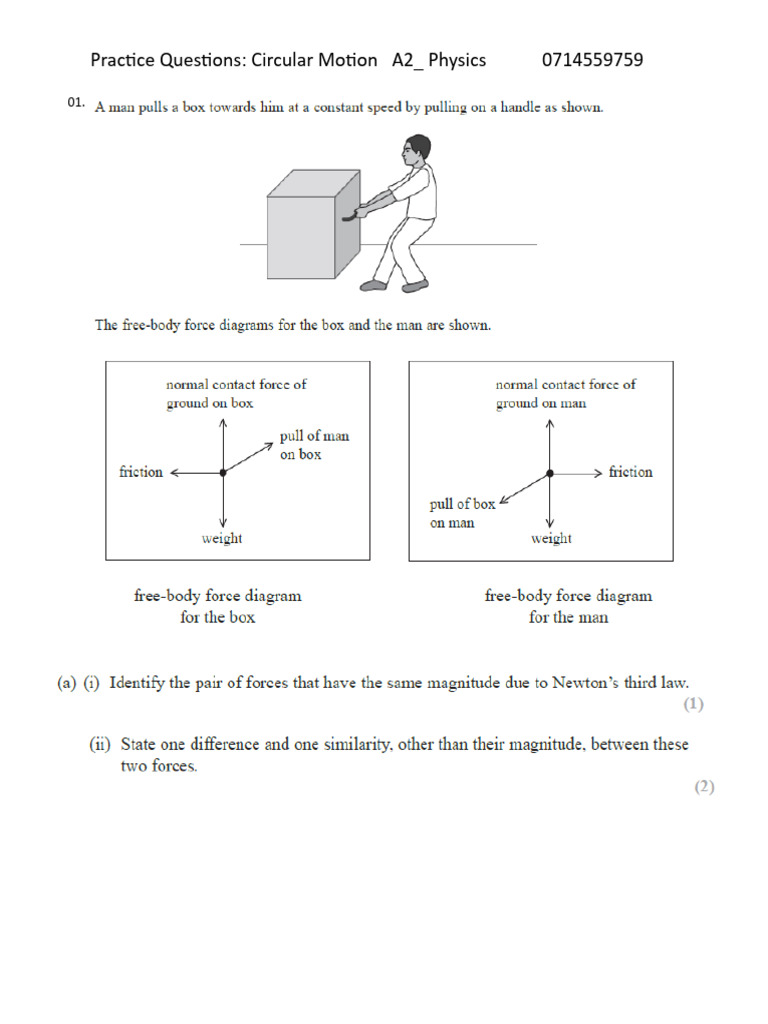 Practice Questions: Circular Motion A2_ Physics 0714559759

01. A man pulls a box towards him at a constant speed by pulling on a handle as shown.

The free-body force diagrams for the box and the man are shown.

normal contact force of ground on box

pull of man on box

friction

weight

free-body force diagram for the box

normal contact force of ground on man

friction

pull of box on man

weight

free-body force diagram for the man

(a) (i) Identify the pair of forces that have the same magnitude due to Newton's third law.
(1)

(ii) State one difference and one similarity, other than their magnitude, between these two forces.
(2)