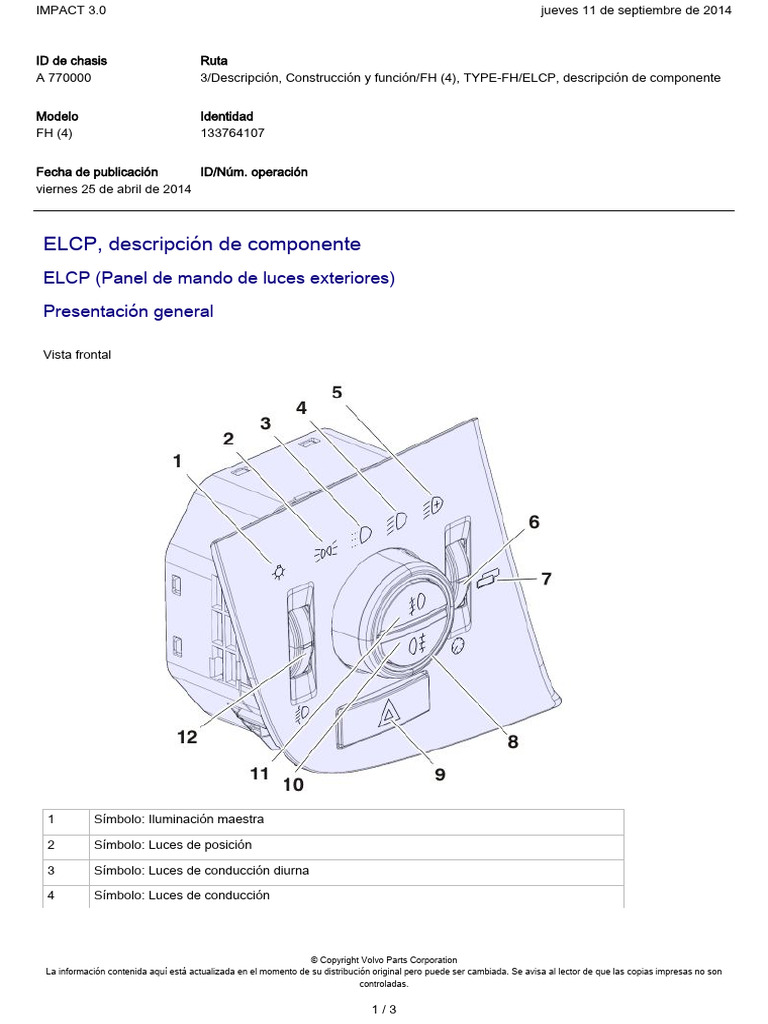 IMPACT 3.0

jueves 11 de septiembre de 2014

ID de chasis
A 770000

Ruta
3/Descripción, Construcción y función/FH (4), TYPE-FH/ELCP, descripción de componente

Modelo
FH (4)

Identidad
133764107

Fecha de publicación
viernes 25 de abril de 2014

ID/Núm. operación

ELCP, descripción de componente

ELCP (Panel de mando de luces exteriores)

Presentación general

Vista frontal

1 2 3 4 5 6 7 8 9 10 11 12

| 1 | Símbolo: Iluminación maestra |
|---|---|
| 2 | Símbolo: Luces de posición |
| 3 | Símbolo: Luces de conducción diurna |
| 4 | Símbolo: Luces de conducción |

© Copyright Volvo Parts Corporation
La información contenida aquí está actualizada en el momento de su distribución original pero puede ser cambiada. Se avisa al lector de que las copias impresas no son controladas.

1 / 3