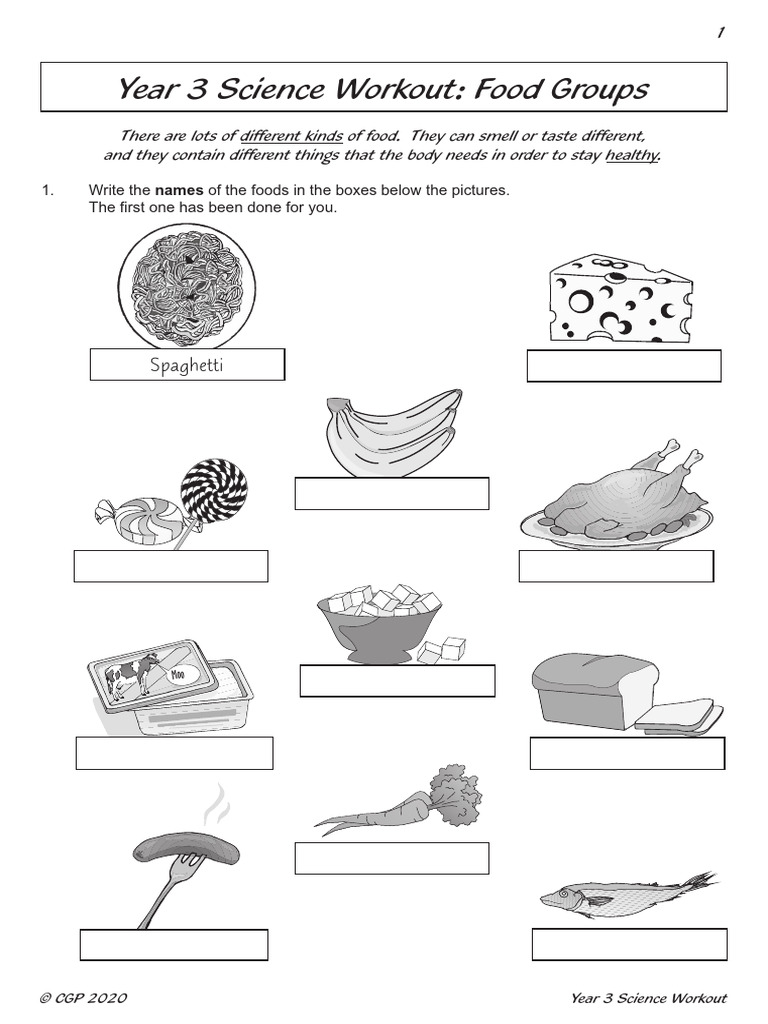 1

Year 3 Science Workout: Food Groups

There are lots of different kinds of food. They can smell or taste different, and they contain different things that the body needs in order to stay healthy.

1. Write the **names** of the foods in the boxes below the pictures. The first one has been done for you.

Spaghetti

Moo

© CGP 2020

Year 3 Science Workout