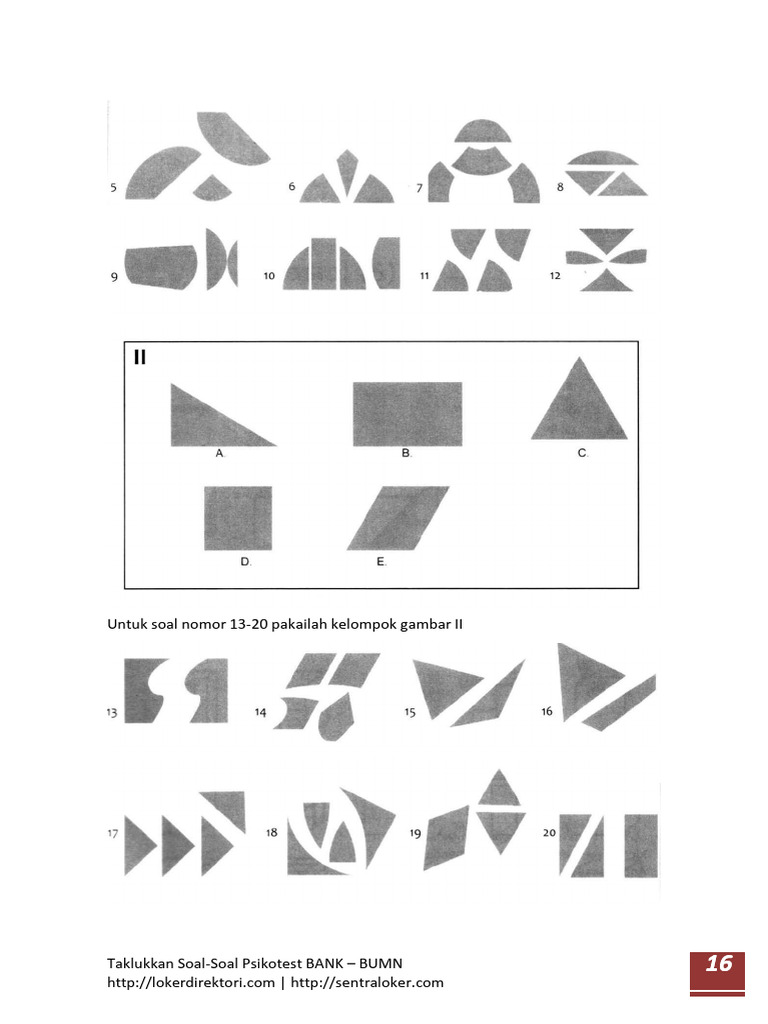 5 6 7 8

9 10 11 12

II

A. B. C.

D. E.

Untuk soal nomor 13-20 pakailah kelompok gambar II

13 14 15 16

17 18 19 20

Taklukkan Soal-Soal Psikotest BANK – BUMN
http://lokerdirektori.com | http://sentraloker.com

16