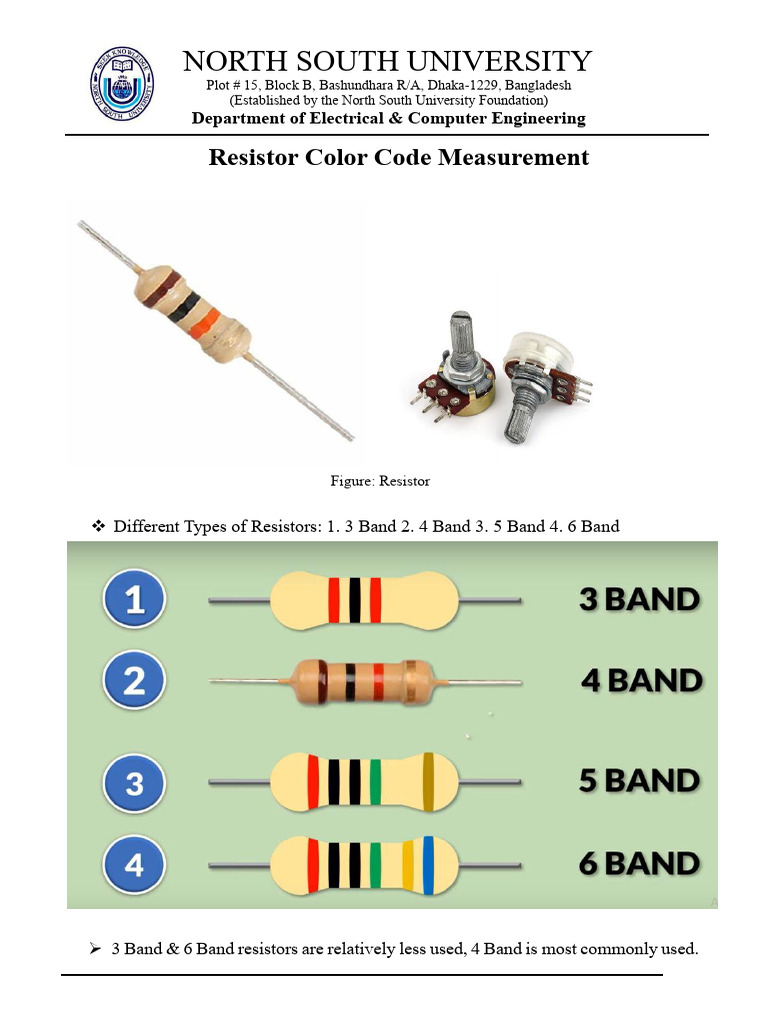 NORTH SOUTH UNIVERSITY
Plot # 15, Block B, Bashundhara R/A, Dhaka-1229, Bangladesh
(Established by the North South University Foundation)
Department of Electrical & Computer Engineering

Resistor Color Code Measurement

Figure: Resistor

❖ Different Types of Resistors: 1. 3 Band 2. 4 Band 3. 5 Band 4. 6 Band

1 3 BAND
2 4 BAND
3 5 BAND
4 6 BAND

➢ 3 Band & 6 Band resistors are relatively less used, 4 Band is most commonly used.