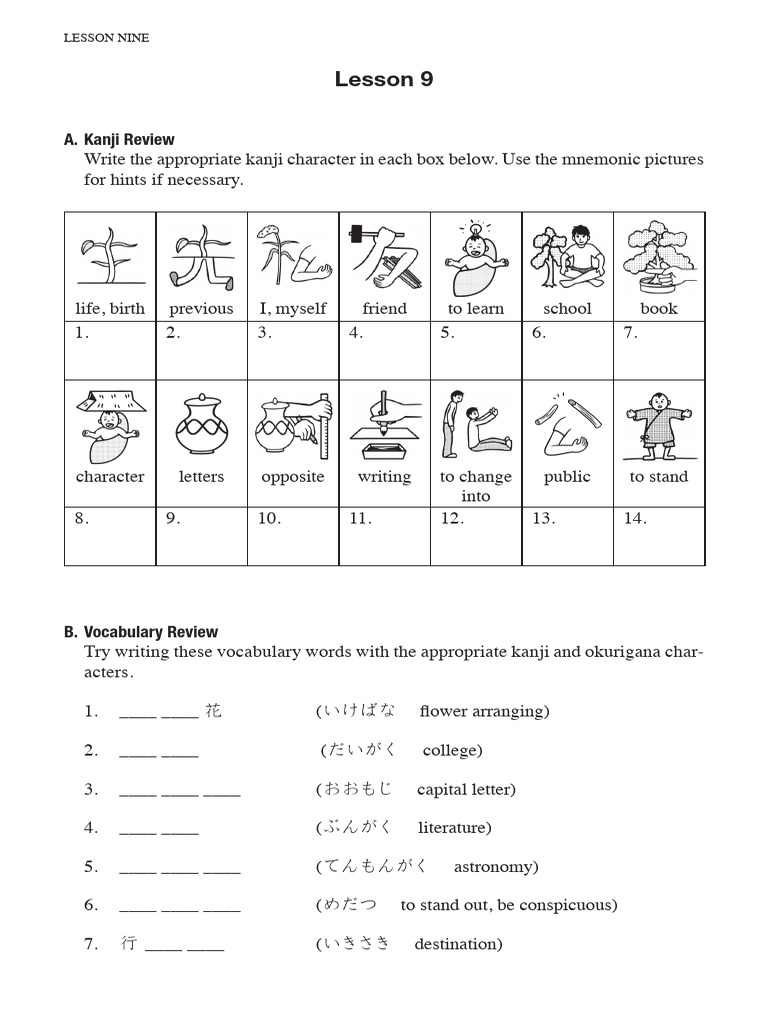 LESSON NINE

Lesson 9

A. Kanji Review
Write the appropriate kanji character in each box below. Use the mnemonic pictures for hints if necessary.

| life, birth | previous | I, myself | friend | to learn | school | book |
|---|---|---|---|---|---|---|
| 1. | 2. | 3. | 4. | 5. | 6. | 7. |
| character | letters | opposite | writing | to change into | public | to stand |
| 8. | 9. | 10. | 11. | 12. | 13. | 14. |

B. Vocabulary Review
Try writing these vocabulary words with the appropriate kanji and okurigana characters.

1. ____ ____ 花 (いけばな flower arranging)

2. ____ ____ (だいがく college)

3. ____ ____ ____ (おおもじ capital letter)

4. ____ ____ (ぶんがく literature)

5. ____ ____ ____ (てんもんがく astronomy)

6. ____ ____ ____ (めだつ to stand out, be conspicuous)

7. 行 ____ ____ (いきさき destination)