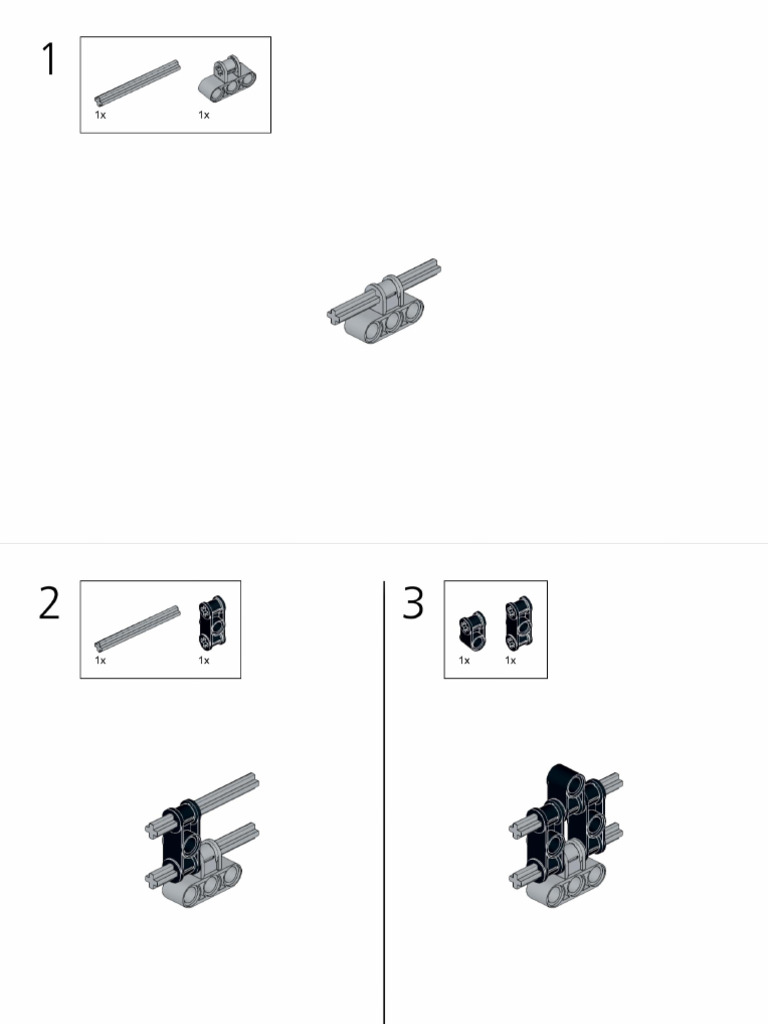 1

1x 1x

2

1x 1x

3

1x 1x