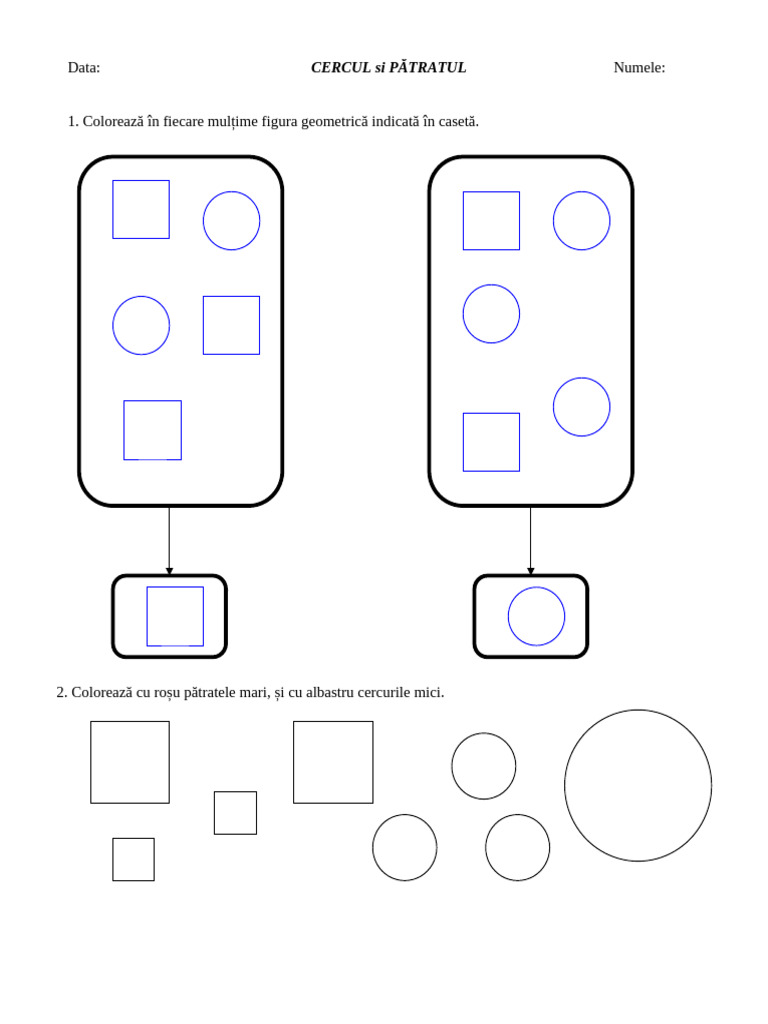 Data: CERCUL si PĂTRATUL Numele:

1. Colorează în fiecare mulțime figura geometrică indicată în casetă.

2. Colorează cu roșu pătratele mari, și cu albastru cercurile mici.