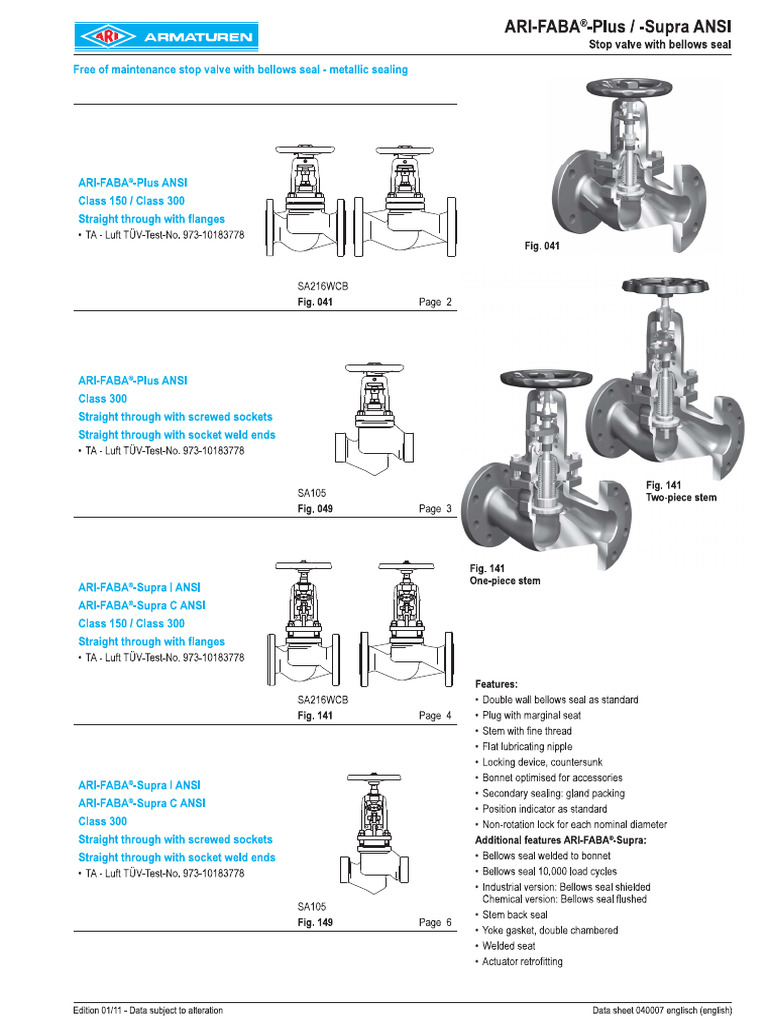 ARI ARMATUREN

ARI-FABA®-Plus / -Supra ANSI
Stop valve with bellows seal

Free of maintenance stop valve with bellows seal - metallic sealing

ARI-FABA®-Plus ANSI
Class 150 / Class 300
Straight through with flanges
• TA - Luft TÜV-Test-No. 973-10183778

SA216WCB
Fig. 041 Page 2

ARI-FABA®-Plus ANSI
Class 300
Straight through with screwed sockets
Straight through with socket weld ends
• TA - Luft TÜV-Test-No. 973-10183778

SA105
Fig. 049 Page 3

ARI-FABA®-Supra I ANSI
ARI-FABA®-Supra C ANSI
Class 150 / Class 300
Straight through with flanges
• TA - Luft TÜV-Test-No. 973-10183778

SA216WCB
Fig. 141 Page 4

ARI-FABA®-Supra I ANSI
ARI-FABA®-Supra C ANSI
Class 300
Straight through with screwed sockets
Straight through with socket weld ends
• TA - Luft TÜV-Test-No. 973-10183778

SA105
Fig. 149 Page 6

Fig. 041

Fig. 141
Two-piece stem

Fig. 141
One-piece stem

Features:
• Double wall bellows seal as standard
• Plug with marginal seat
• Stem with fine thread
• Flat lubricating nipple
• Locking device, countersunk
• Bonnet optimised for accessories
• Secondary sealing: gland packing
• Position indicator as standard
• Non-rotation lock for each nominal diameter
Additional features ARI-FABA®-Supra:
• Bellows seal welded to bonnet
• Bellows seal 10.000 load cycles
• Industrial version: Bellows seal shielded
Chemical version: Bellows seal flushed
• Stem back seal
• Yoke gasket, double chambered
• Welded seat
• Actuator retrofitting

Edition 01/11 - Data subject to alteration

Data sheet 040007 englisch (english)