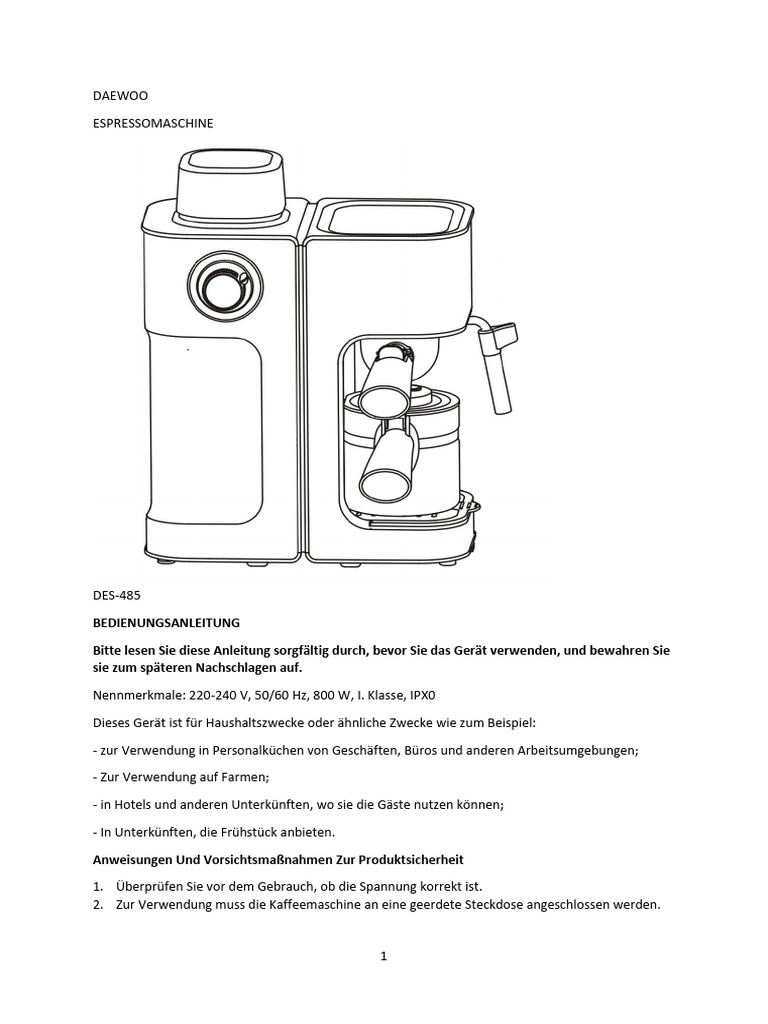 DAEWOO

ESPRESSOMASCHINE

DES-485

BEDIENUNGSANLEITUNG

Bitte lesen Sie diese Anleitung sorgfältig durch, bevor Sie das Gerät verwenden, und bewahren Sie sie zum späteren Nachschlagen auf.

Nennmerkmale: 220-240 V, 50/60 Hz, 800 W, I. Klasse, IPX0

Dieses Gerät ist für Haushaltszwecke oder ähnliche Zwecke wie zum Beispiel:

- zur Verwendung in Personalküchen von Geschäften, Büros und anderen Arbeitsumgebungen;

- Zur Verwendung auf Farmen;

- in Hotels und anderen Unterkünften, wo sie die Gäste nutzen können;

- In Unterkünften, die Frühstück anbieten.

Anweisungen Und Vorsichtsmaßnahmen Zur Produktsicherheit

1. Überprüfen Sie vor dem Gebrauch, ob die Spannung korrekt ist.
2. Zur Verwendung muss die Kaffeemaschine an eine geerdete Steckdose angeschlossen werden.

1