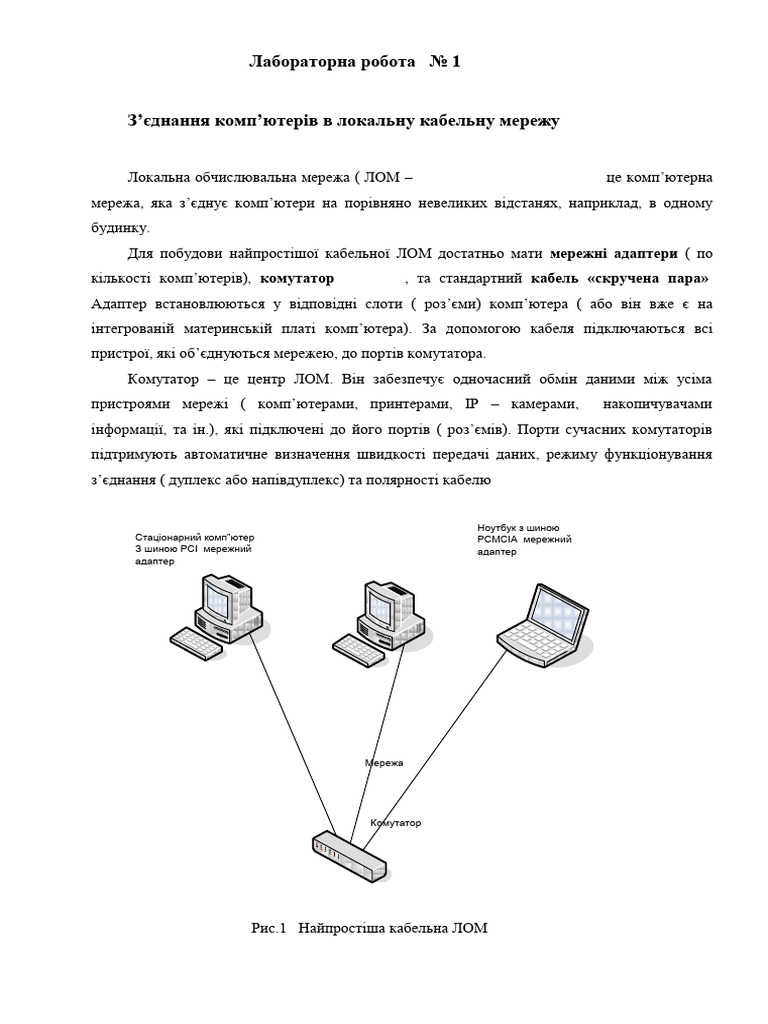 Лабораторна робота № 1

З'єднання комп'ютерів в локальну кабельну мережу

Локальна обчислювальна мережа ( ЛОМ – це комп'ютерна мережа, яка з'єднує комп'ютери на порівняно невеликих відстанях, наприклад, в одному будинку.

Для побудови найпростішої кабельної ЛОМ достатньо мати мережні адаптери ( по кількості комп'ютерів), комутатор , та стандартний кабель «скручена пара» Адаптер встановлюються у відповідні слоти ( роз'єми) комп'ютера ( або він вже є на інтегрованій материнській платі комп'ютера). За допомогою кабеля підключаються всі пристрої, які об'єднуються мережею, до портів комутатора.

Комутатор – це центр ЛОМ. Він забезпечує одночасний обмін даними між усіма пристроями мережі ( комп'ютерами, принтерами, IP – камерами, накопичувачами інформації, та ін.), які підключені до його портів ( роз'ємів). Порти сучасних комутаторів підтримують автоматичне визначення швидкості передачі даних, режиму функціонування з'єднання ( дуплекс або напівдуплекс) та полярності кабелю

Стаціонарний комп"ютер З шиною PCI мережний адаптер

Ноутбук з шиною PCMCIA мережний адаптер

Мережа

Комутатор

Рис.1 Найпростіша кабельна ЛОМ