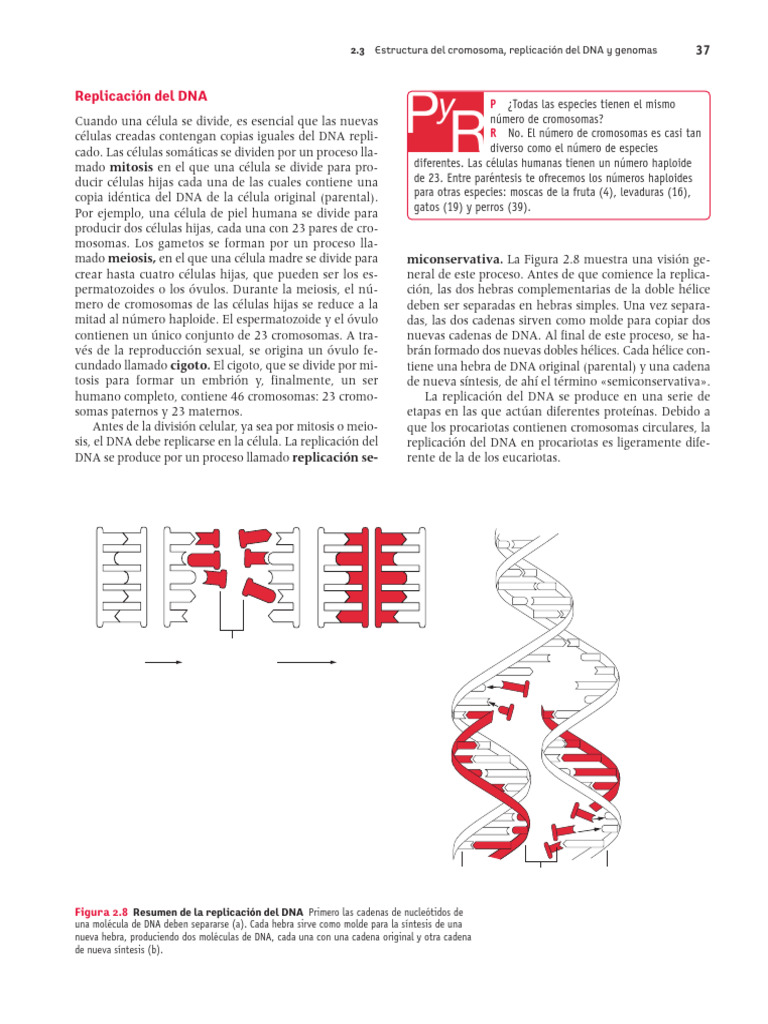 2.3 Estructura del cromosoma, replicación del DNA y genomas 37

Replicación del DNA

Cuando una célula se divide, es esencial que las nuevas células creadas contengan copias iguales del DNA replicado. Las células somáticas se dividen por un proceso llamado **mitosis** en el que una célula se divide para producir células hijas cada una de las cuales contiene una copia idéntica del DNA de la célula original (parental). Por ejemplo, una célula de piel humana se divide para producir dos células hijas, cada una con 23 pares de cromosomas. Los gametos se forman por un proceso llamado **meiosis,** en el que una célula madre se divide para crear hasta cuatro células hijas, que pueden ser los espermatozoides o los óvulos. Durante la meiosis, el número de cromosomas de las células hijas se reduce a la mitad al número haploide. El espermatozoide y el óvulo contienen un único conjunto de 23 cromosomas. A través de la reproducción sexual, se origina un óvulo fecundado llamado **cigoto.** El cigoto, que se divide por mitosis para formar un embrión y, finalmente, un ser humano completo, contiene 46 cromosomas: 23 cromosomas paternos y 23 maternos.

Antes de la división celular, ya sea por mitosis o meiosis, el DNA debe replicarse en la célula. La replicación del DNA se produce por un proceso llamado **replicación semiconservativa.** La Figura 2.8 muestra una visión general de este proceso. Antes de que comience la replicación, las dos hebras complementarias de la doble hélice deben ser separadas en hebras simples. Una vez separadas, las dos cadenas sirven como molde para copiar dos nuevas cadenas de DNA. Al final de este proceso, se habrán formado dos nuevas dobles hélices. Cada hélice contiene una hebra de DNA original (parental) y una cadena de nueva síntesis, de ahí el término «semiconservativa».

La replicación del DNA se produce en una serie de etapas en las que actúan diferentes proteínas. Debido a que los procariotas contienen cromosomas circulares, la replicación del DNA en procariotas es ligeramente diferente de la de los eucariotas.

PyR
P ¿Todas las especies tienen el mismo número de cromosomas?
R No. El número de cromosomas es casi tan diverso como el número de especies diferentes. Las células humanas tienen un número haploide de 23. Entre paréntesis te ofrecemos los números haploides para otras especies: moscas de la fruta (4), levaduras (16), gatos (19) y perros (39).

**Figura 2.8 Resumen de la replicación del DNA** Primero las cadenas de nucleótidos de una molécula de DNA deben separarse (a). Cada hebra sirve como molde para la síntesis de una nueva hebra, produciendo dos moléculas de DNA, cada una con una cadena original y otra cadena de nueva síntesis (b).