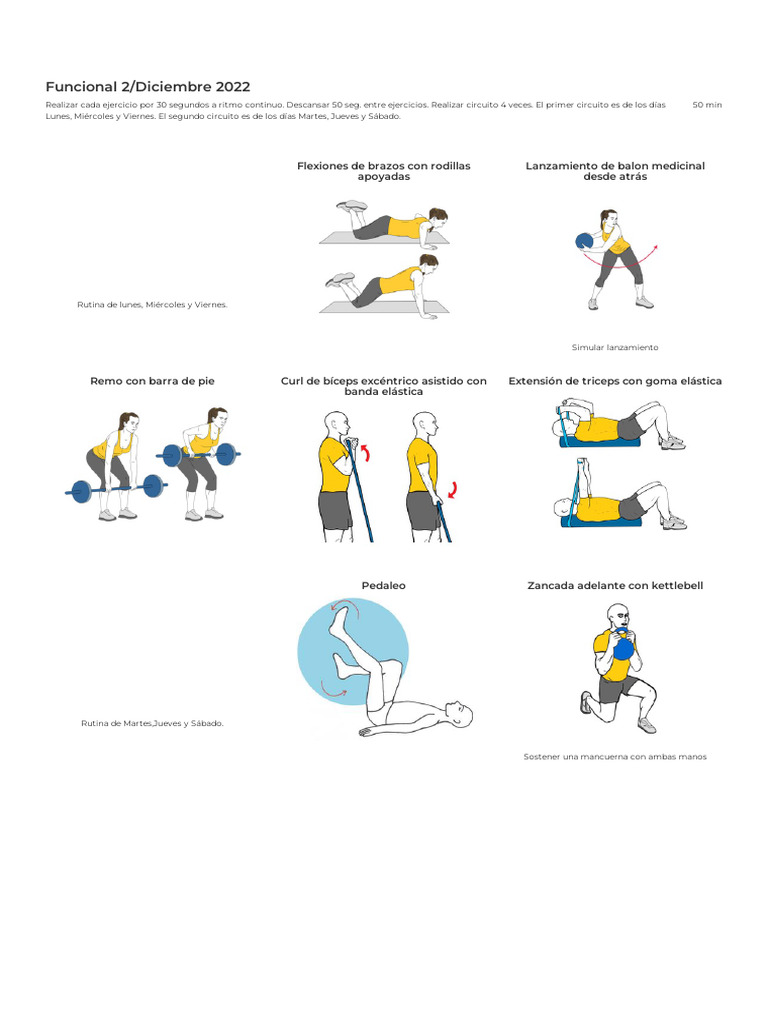 Funcional 2/Diciembre 2022

Realizar cada ejercicio por 30 segundos a ritmo continuo. Descansar 50 seg. entre ejercicios. Realizar circuito 4 veces. El primer circuito es de los días Lunes, Miércoles y Viernes. El segundo circuito es de los días Martes, Jueves y Sábado.

50 min

Rutina de lunes, Miércoles y Viernes.

Flexiones de brazos con rodillas apoyadas

Lanzamiento de balon medicinal desde atrás

Simular lanzamiento

Remo con barra de pie

Curl de bíceps excéntrico asistido con banda elástica

Extensión de triceps con goma elástica

Rutina de Martes,Jueves y Sábado.

Pedaleo

Zancada adelante con kettlebell

Sostener una mancuerna con ambas manos