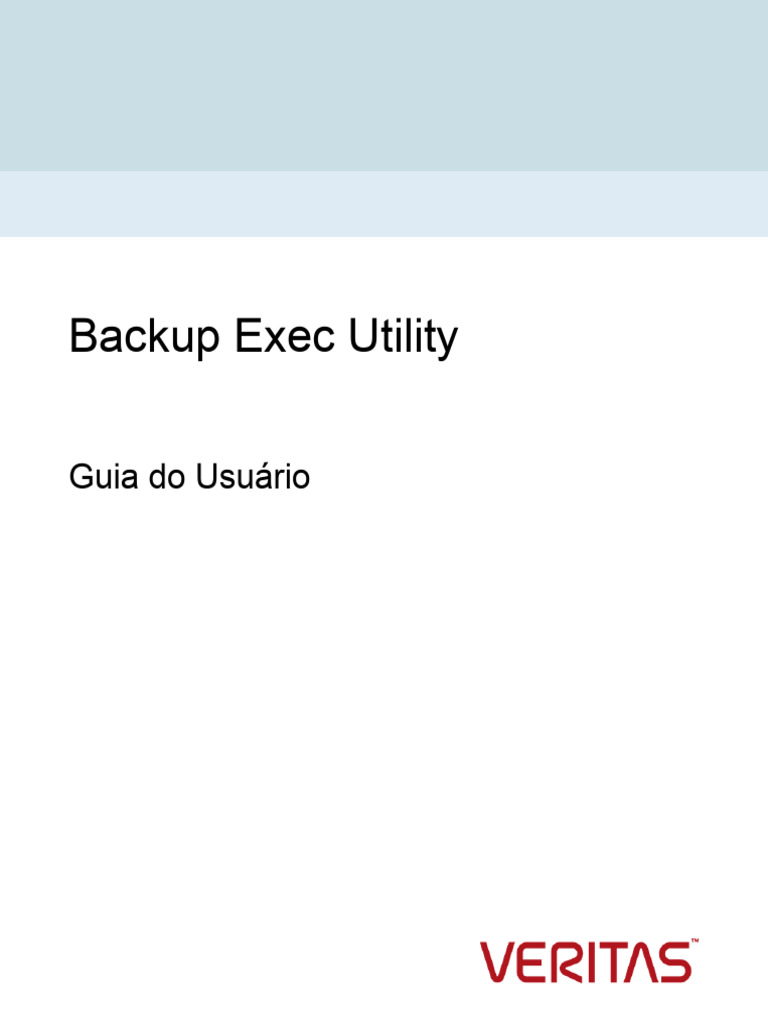 Backup Exec Utility

Guia do Usuário

VERITAS™