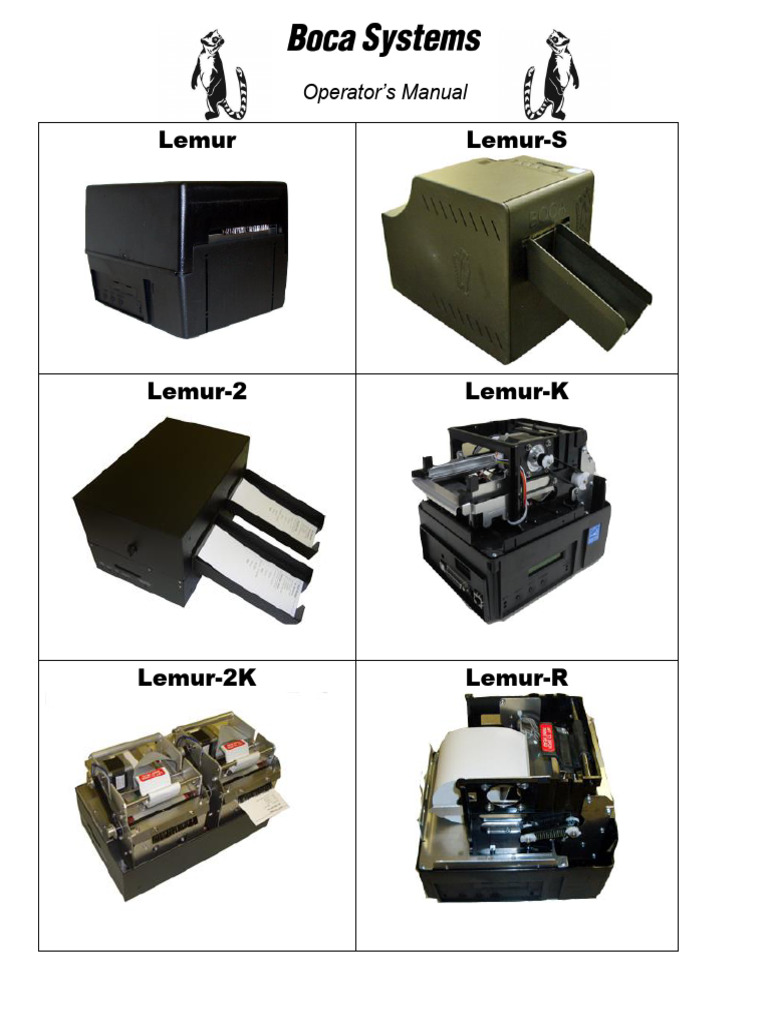 Boca Systems

Operator's Manual

| Lemur | Lemur-S |
|---|---|
| Lemur-2 | Lemur-K |
| Lemur-2K | Lemur-R |