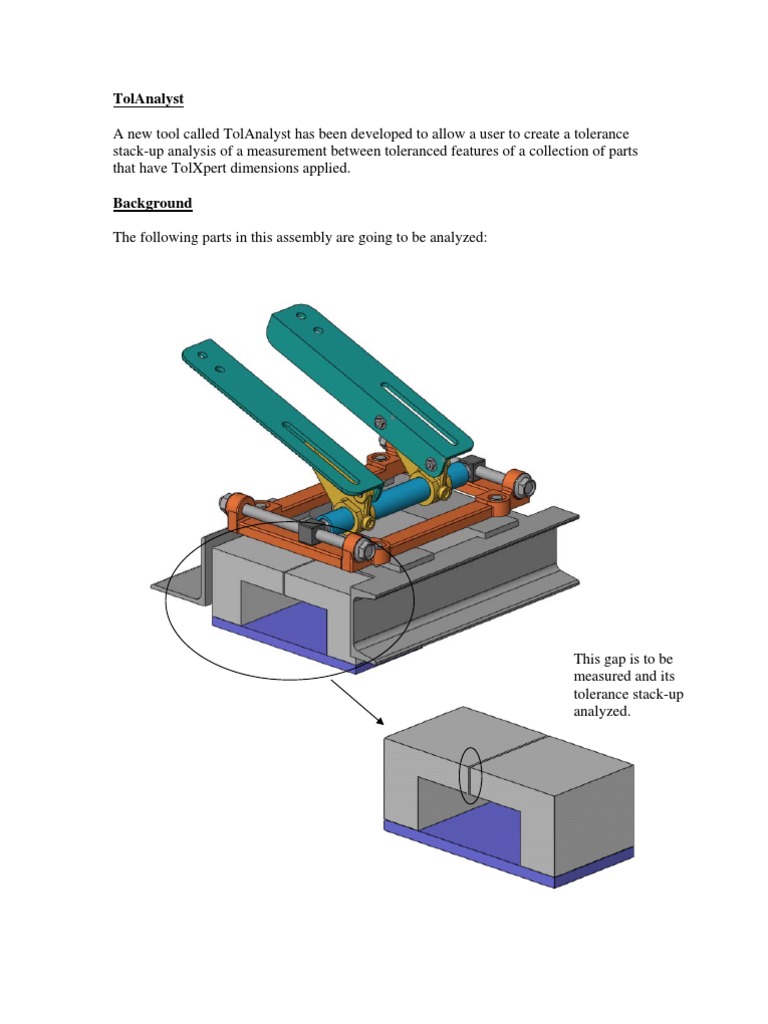 TolAnalyst

A new tool called TolAnalyst has been developed to allow a user to create a tolerance stack-up analysis of a measurement between toleranced features of a collection of parts that have TolXpert dimensions applied.

Background

The following parts in this assembly are going to be analyzed:

This gap is to be measured and its tolerance stack-up analyzed.